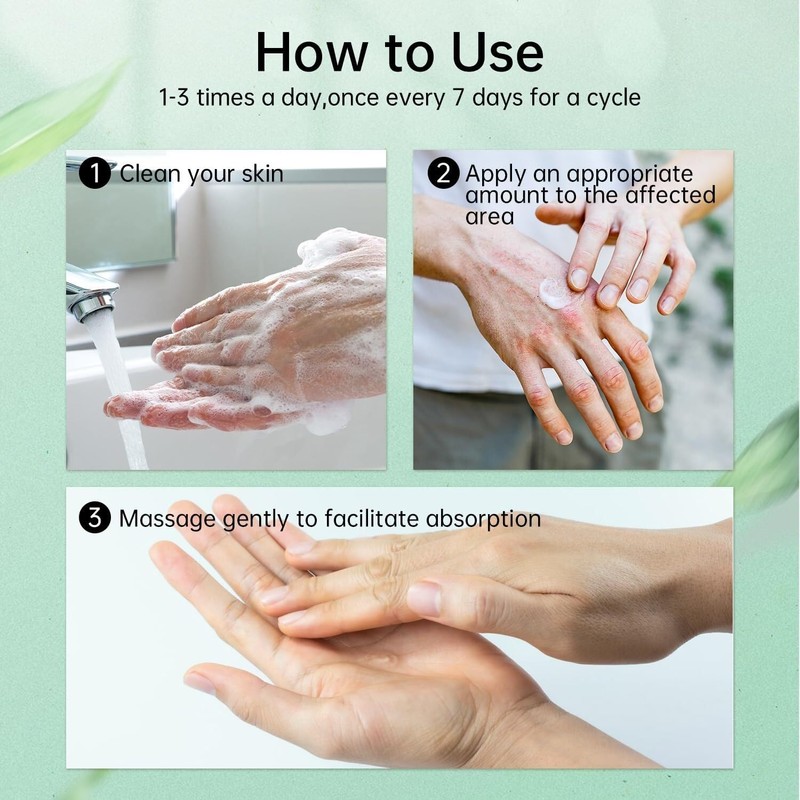 How to Use

1-3 times a day,once every 7 days for a cycle

1 Clean your skin

2 Apply an appropriate amount to the affected area

3 Massage gently to facilitate absorption