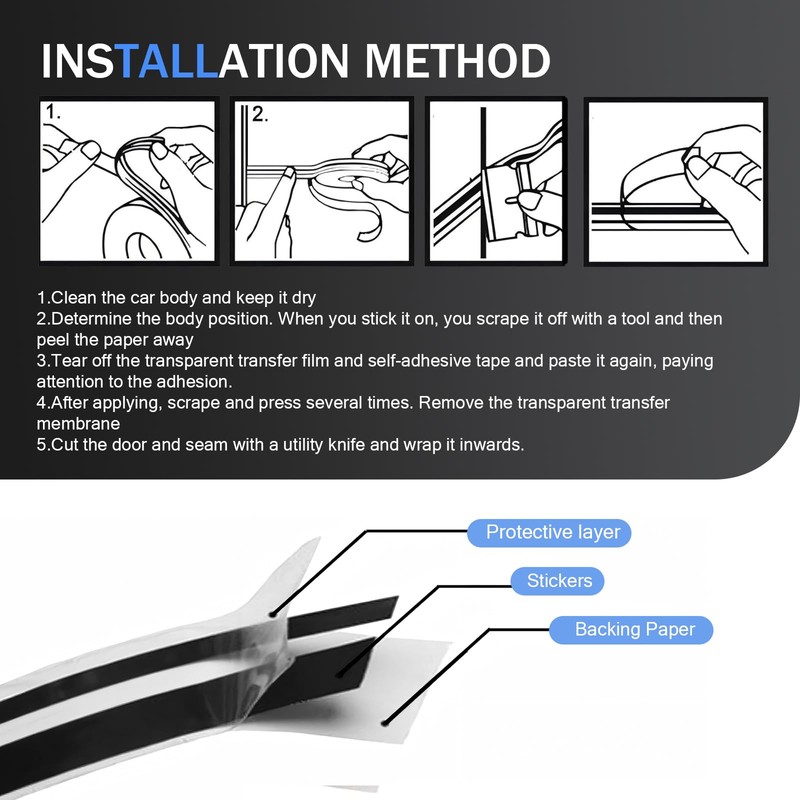 INSTALLATION METHOD

1.

2.

1.Clean the car body and keep it dry
2.Determine the body position. When you stick it on, you scrape it off with a tool and then peel the paper away
3.Tear off the transparent transfer film and self-adhesive tape and paste it again, paying attention to the adhesion.
4.After applying, scrape and press several times. Remove the transparent transfer membrane
5.Cut the door and seam with a utility knife and wrap it inwards.

Protective layer

Stickers

Backing Paper