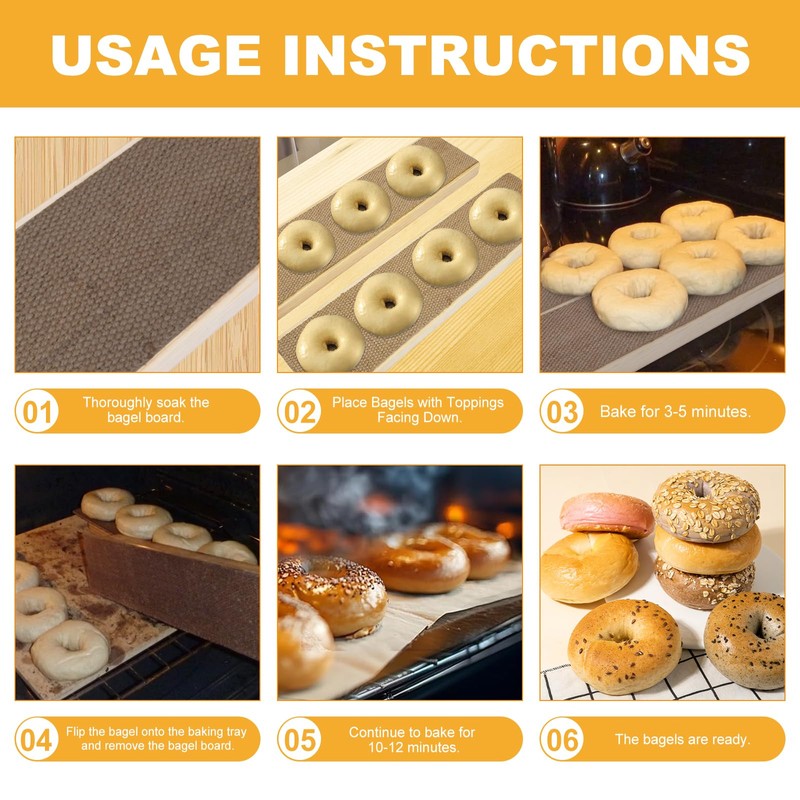 USAGE INSTRUCTIONS

01 Thoroughly soak the bagel board.

02 Place Bagels with Toppings Facing Down.

03 Bake for 3-5 minutes.

04 Flip the bagel onto the baking tray and remove the bagel board.

05 Continue to bake for 10-12 minutes.

06 The bagels are ready.