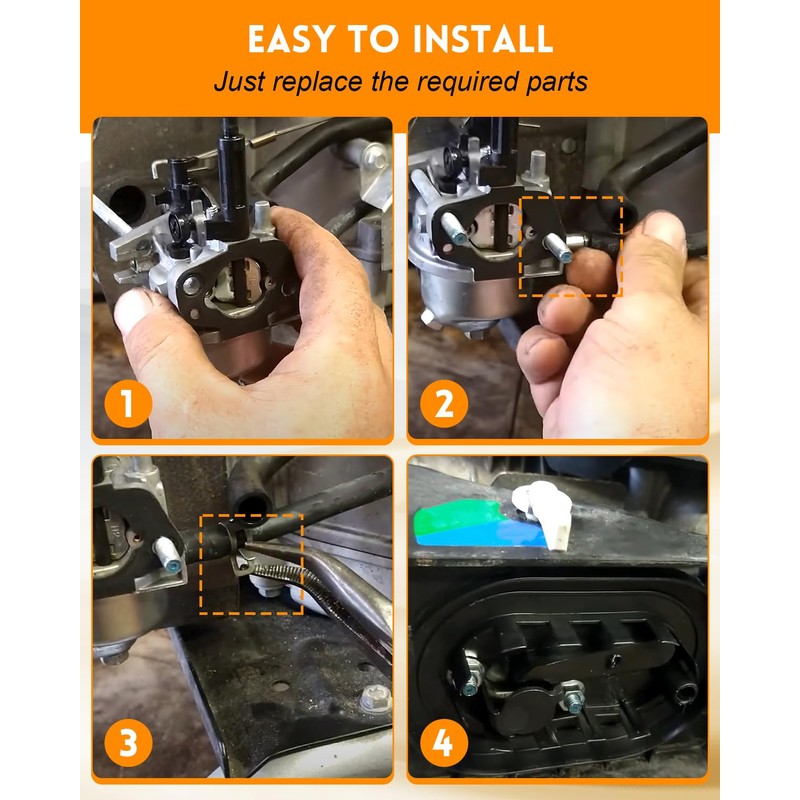 EASY TO INSTALL
Just replace the required parts

1

2

3

4