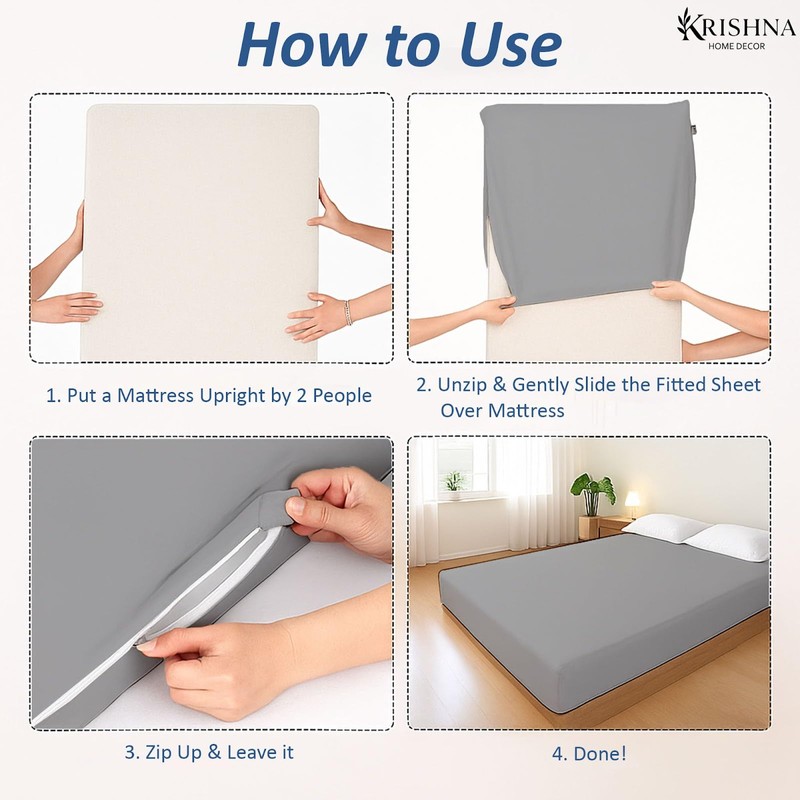 How to Use

KRISHNA
HOME DECOR

1. Put a Mattress Upright by 2 People

2. Unzip & Gently Slide the Fitted Sheet Over Mattress

3. Zip Up & Leave it

4. Done!