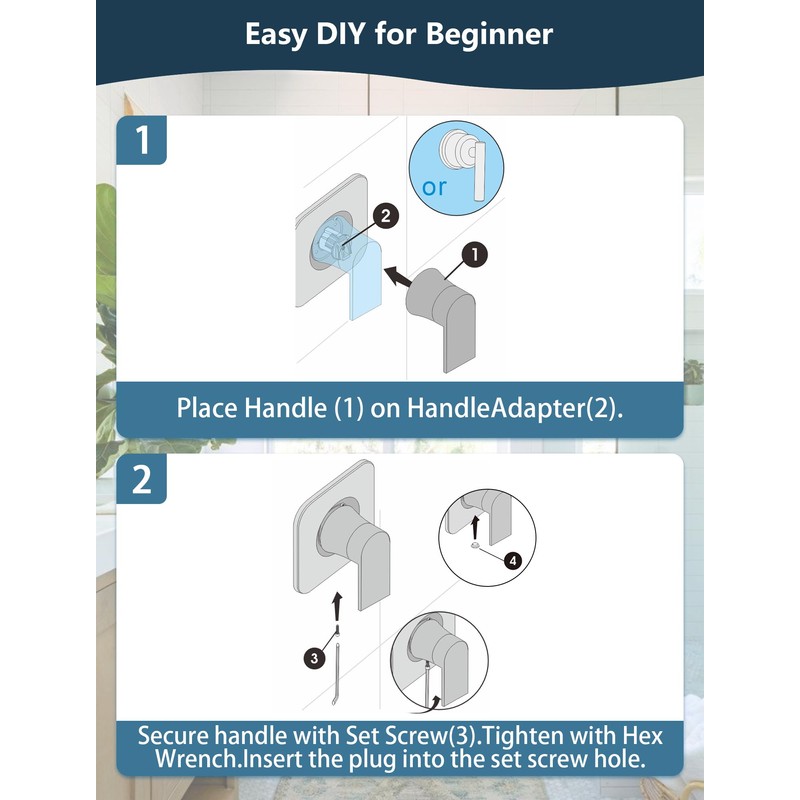 Easy DIY for Beginner

1

or

2

1

Place Handle (1) on HandleAdapter(2).

2

4

3

Secure handle with Set Screw(3).Tighten with Hex Wrench.Insert the plug into the set screw hole.