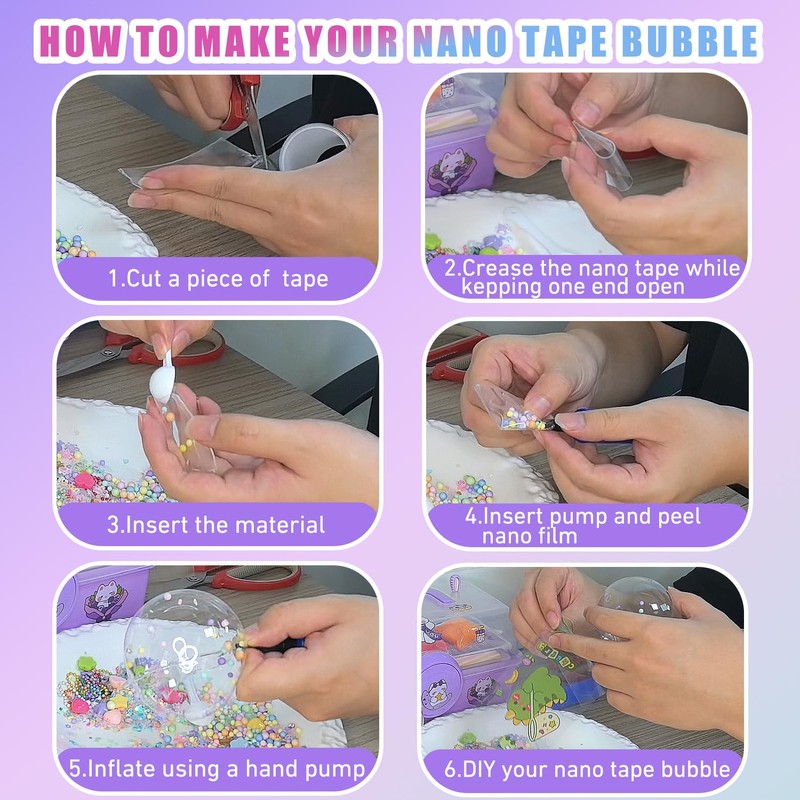 HOW TO MAKE YOUR NANO TAPE BUBBLE

1.Cut a piece of tape

2.Crease the nano tape while kepping one end open

3.Insert the material

4.Insert pump and peel nano film

5.Inflate using a hand pump

6.DIY your nano tape bubble