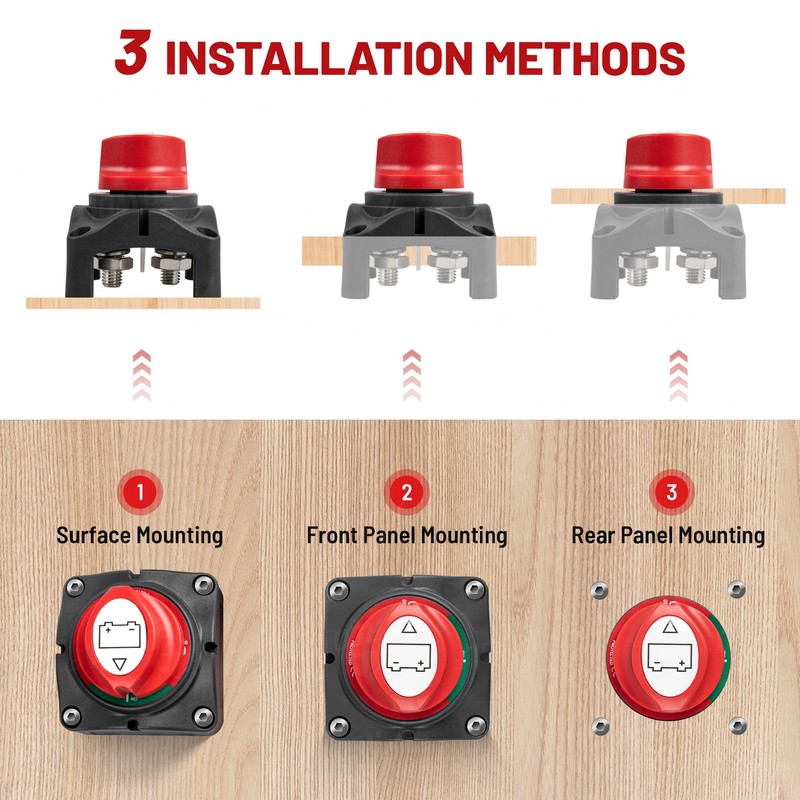 3 INSTALLATION METHODS

1
Surface Mounting

2
Front Panel Mounting

3
Rear Panel Mounting