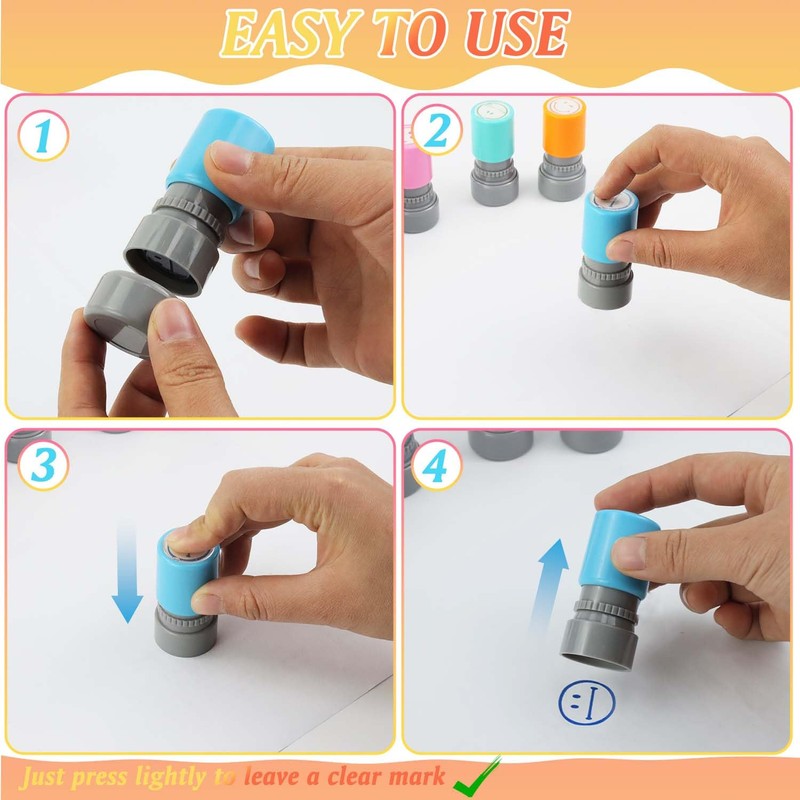 EASY TO USE

1

2

3

4

Just press lightly to leave a clear mark