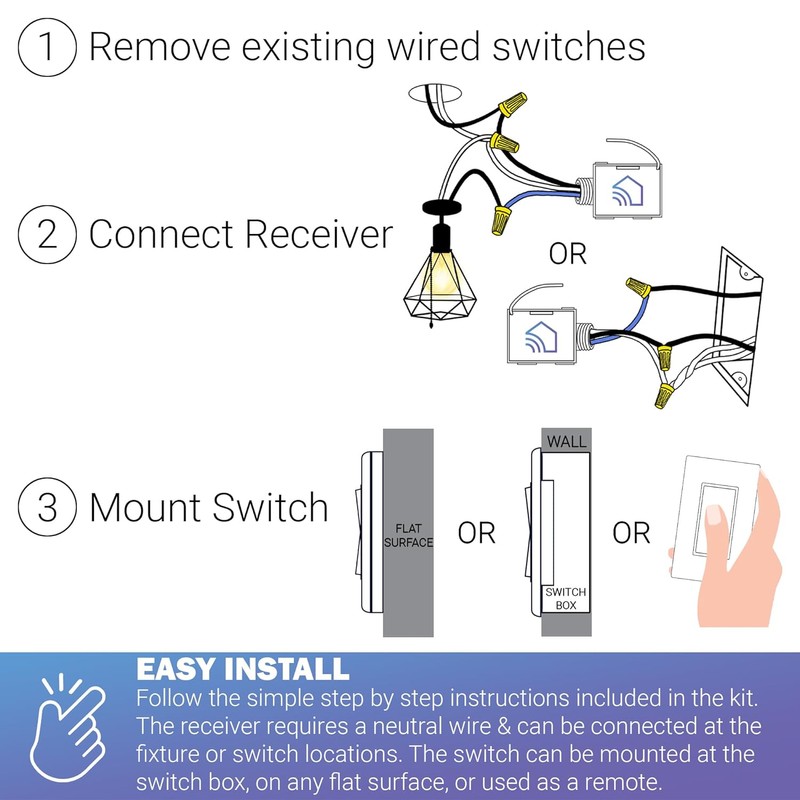 1 Remove existing wired switches

2 Connect Receiver

OR

3 Mount Switch

FLAT SURFACE

OR

WALL

SWITCH BOX

OR

EASY INSTALL
Follow the simple step by step instructions included in the kit. The receiver requires a neutral wire & can be connected at the fixture or switch locations. The switch can be mounted at the switch box, on any flat surface, or used as a remote.