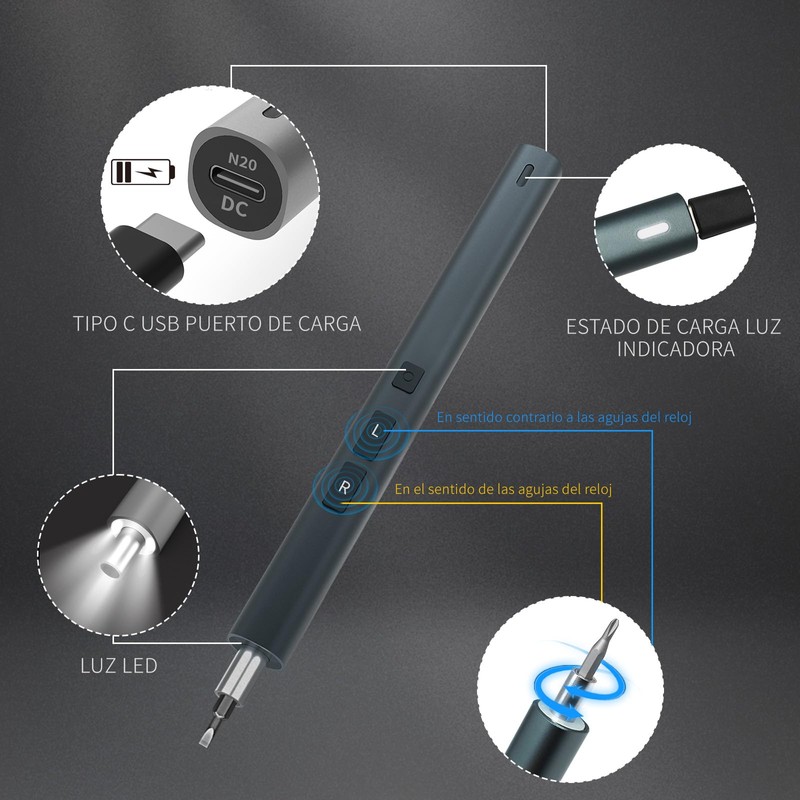 N20
DC

TIPO C USB PUERTO DE CARGA

ESTADO DE CARGA LUZ INDICADORA

L
En sentido contrario a las agujas del reloj

R
En el sentido de las agujas del reloj

LUZ LED