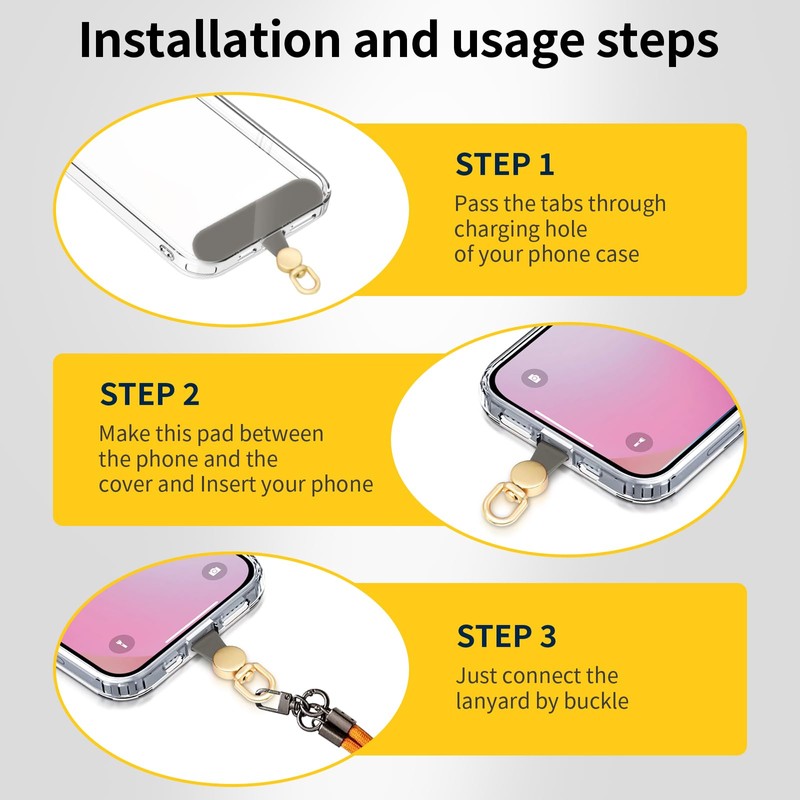 Installation and usage steps

STEP 1
Pass the tabs through charging hole of your phone case

STEP 2
Make this pad between the phone and the cover and Insert your phone

STEP 3
Just connect the lanyard by buckle