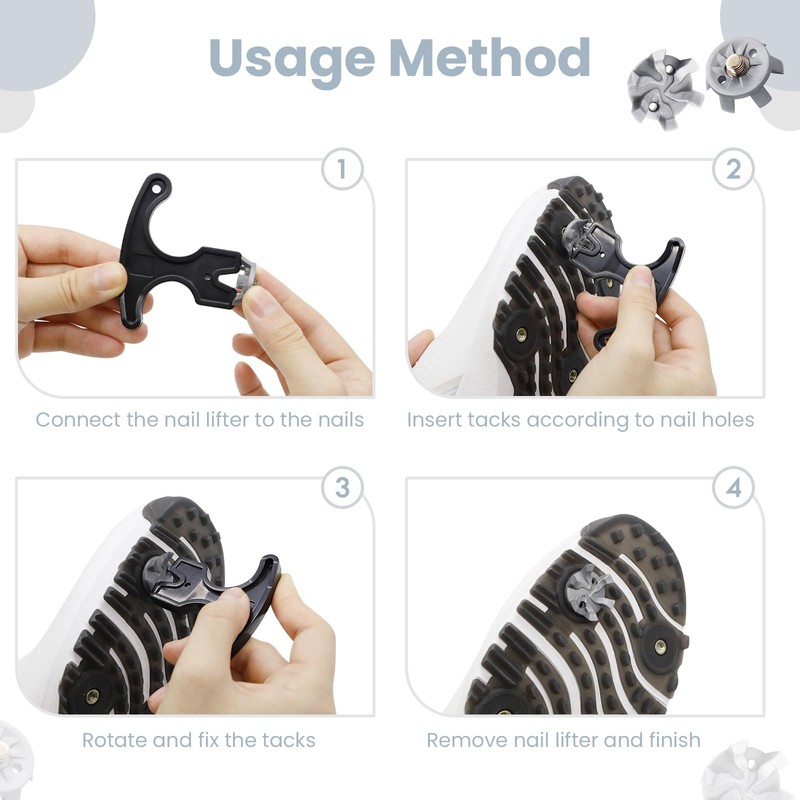 Usage Method

1

Connect the nail lifter to the nails

2

Insert tacks according to nail holes

3

Rotate and fix the tacks

4

Remove nail lifter and finish