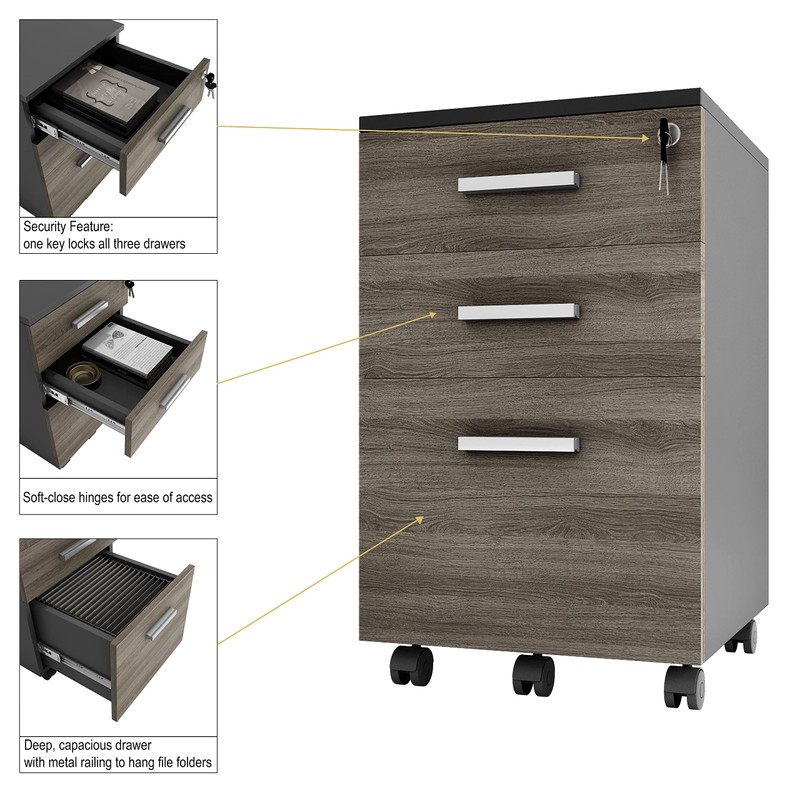 Security Feature:
one key locks all three drawers

Soft-close hinges for ease of access

Deep, capacious drawer
with metal railing to hang file folders