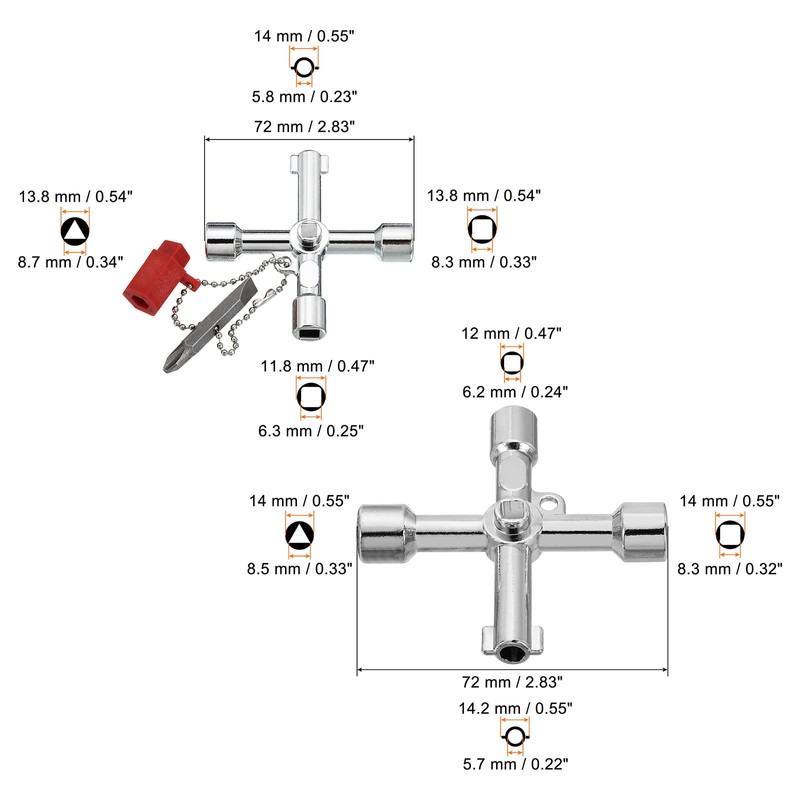 14 mm / 0.55"
5.8 mm / 0.23"
72 mm / 2.83"
13.8 mm / 0.54"
8.7 mm / 0.34"
13.8 mm / 0.54"
8.3 mm / 0.33"
11.8 mm / 0.47"
6.3 mm / 0.25"
12 mm / 0.47"
6.2 mm / 0.24"
14 mm / 0.55"
8.5 mm / 0.33"
14 mm / 0.55"
8.3 mm / 0.32"
72 mm / 2.83"
14.2 mm / 0.55"
5.7 mm / 0.22"