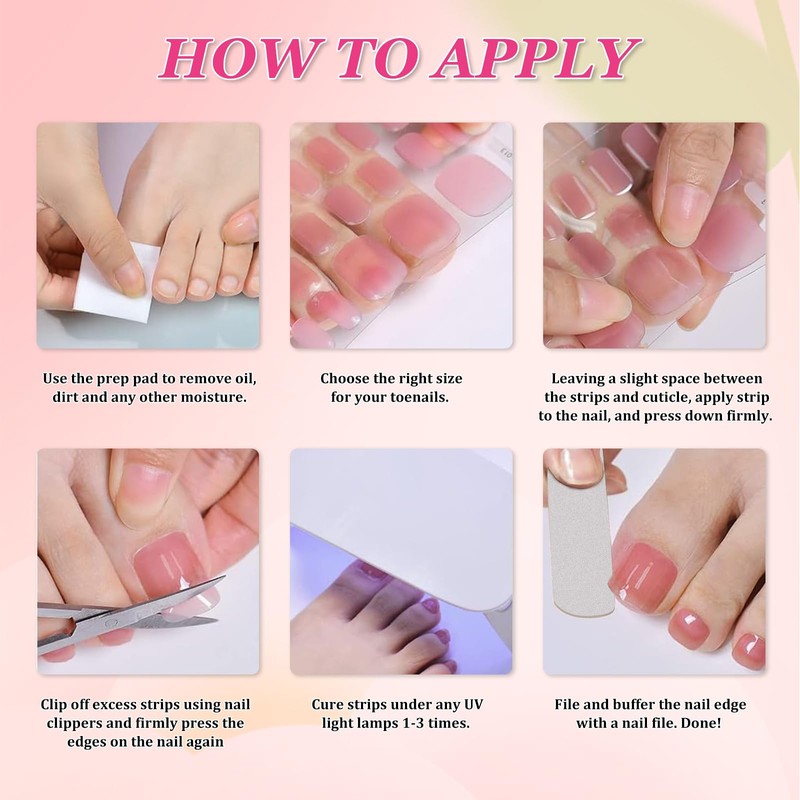 HOW TO APPLY

Use the prep pad to remove oil, dirt and any other moisture.

Choose the right size for your toenails.

Leaving a slight space between the strips and cuticle, apply strip to the nail, and press down firmly.

Clip off excess strips using nail clippers and firmly press the edges on the nail again

Cure strips under any UV light lamps 1-3 times.

File and buffer the nail edge with a nail file. Done!