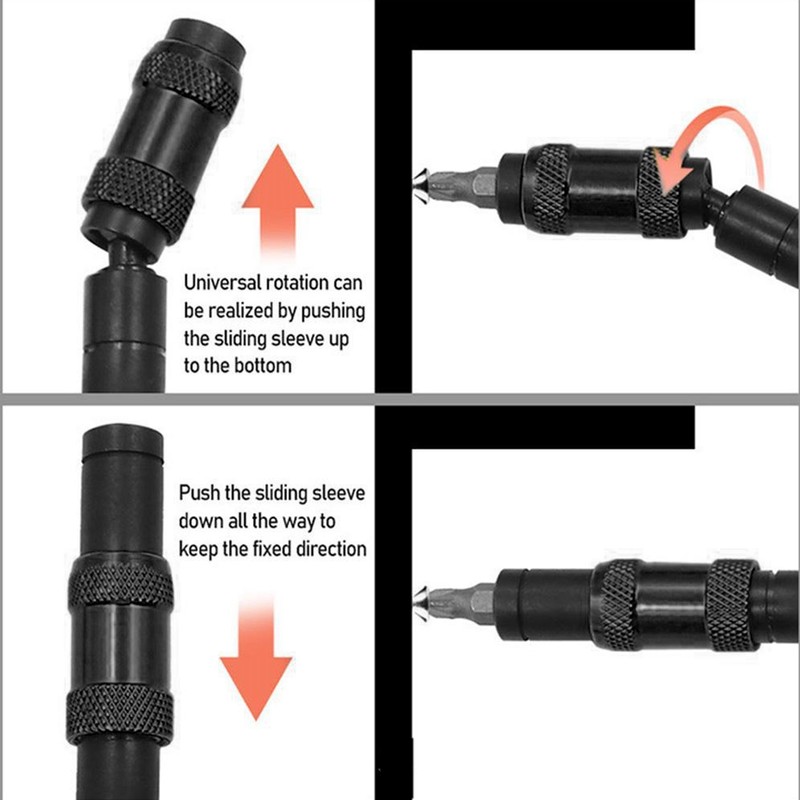 Universal rotation can be realized by pushing the sliding sleeve up to the bottom

Push the sliding sleeve down all the way to keep the fixed direction