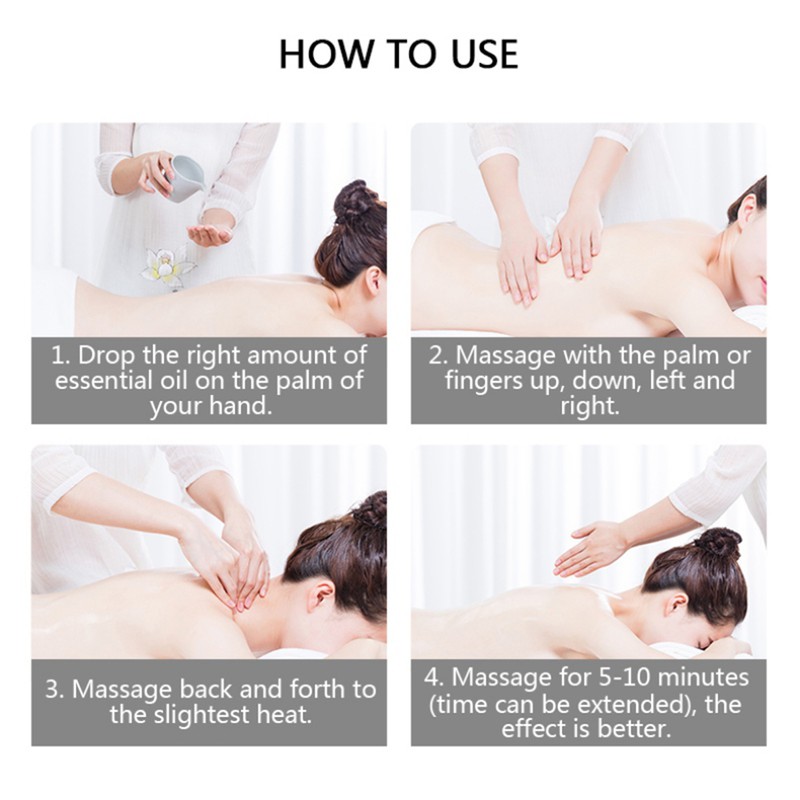 HOW TO USE

1. Drop the right amount of essential oil on the palm of your hand.

2. Massage with the palm or fingers up, down, left and right.

3. Massage back and forth to the slightest heat.

4. Massage for 5-10 minutes (time can be extended), the effect is better.