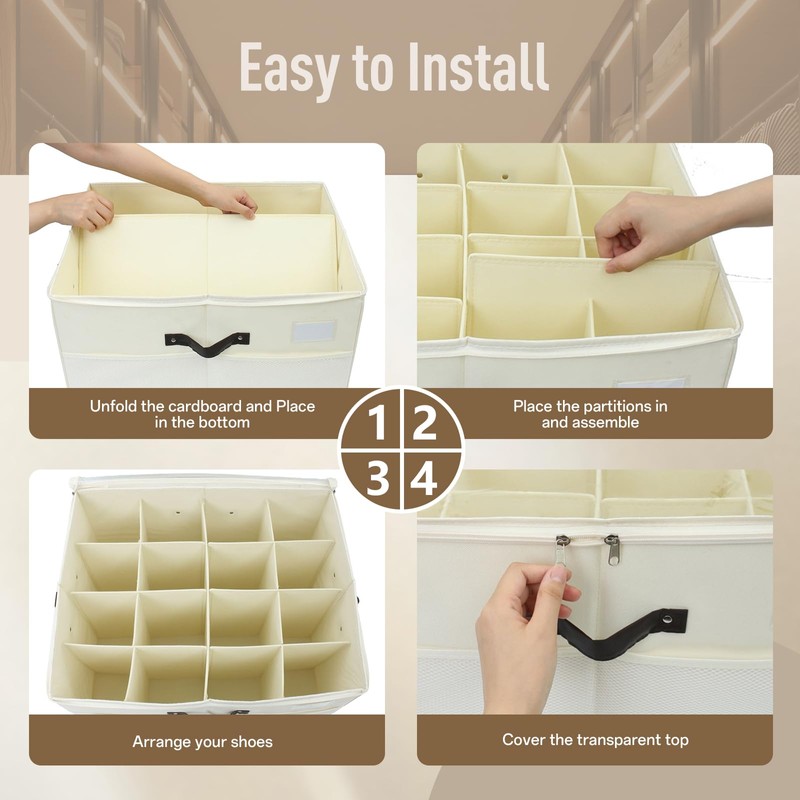 Easy to Install

Unfold the cardboard and Place in the bottom

1 2

Place the partitions in and assemble

3 4

Arrange your shoes

Cover the transparent top