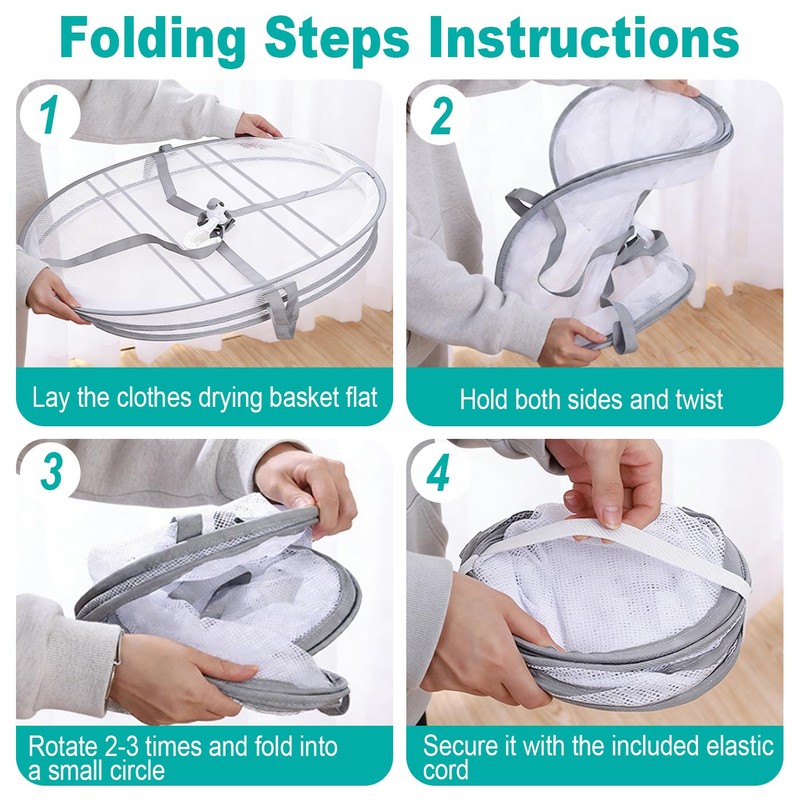 Folding Steps Instructions

1

Lay the clothes drying basket flat

2

Hold both sides and twist

3

Rotate 2-3 times and fold into a small circle

4

Secure it with the included elastic cord