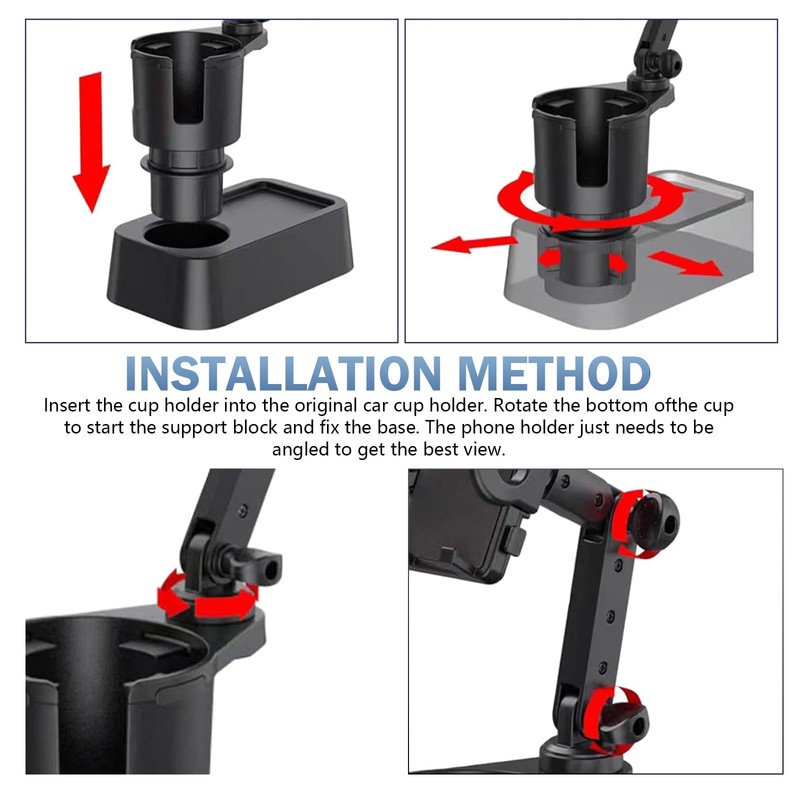 INSTALLATION METHOD

Insert the cup holder into the original car cup holder. Rotate the bottom ofthe cup to start the support block and fix the base. The phone holder just needs to be angled to get the best view.