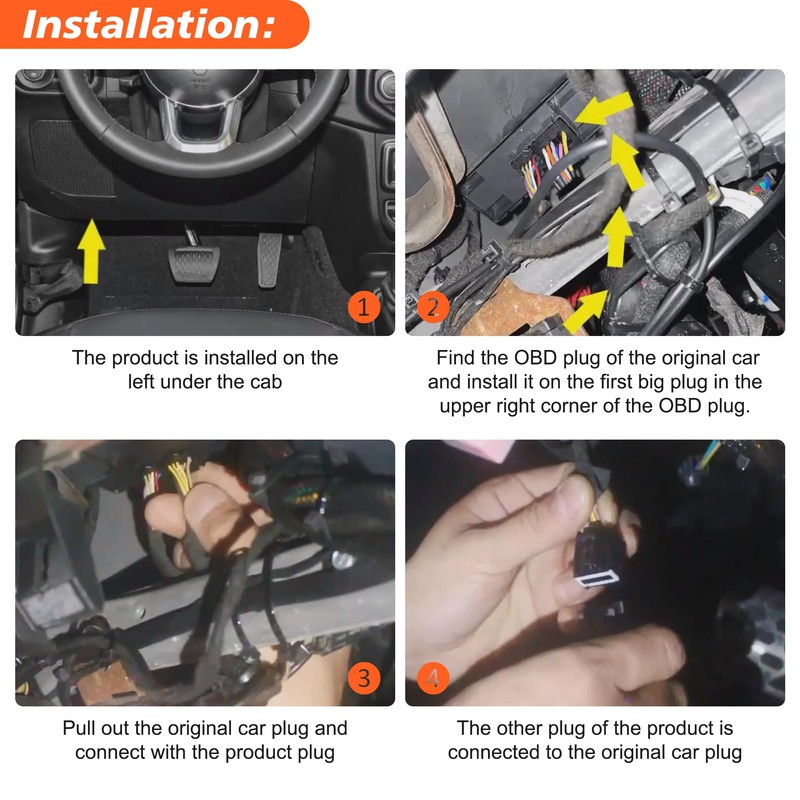 Installation:

1

The product is installed on the left under the cab

2

Find the OBD plug of the original car and install it on the first big plug in the upper right corner of the OBD plug.

3

Pull out the original car plug and connect with the product plug

4

The other plug of the product is connected to the original car plug