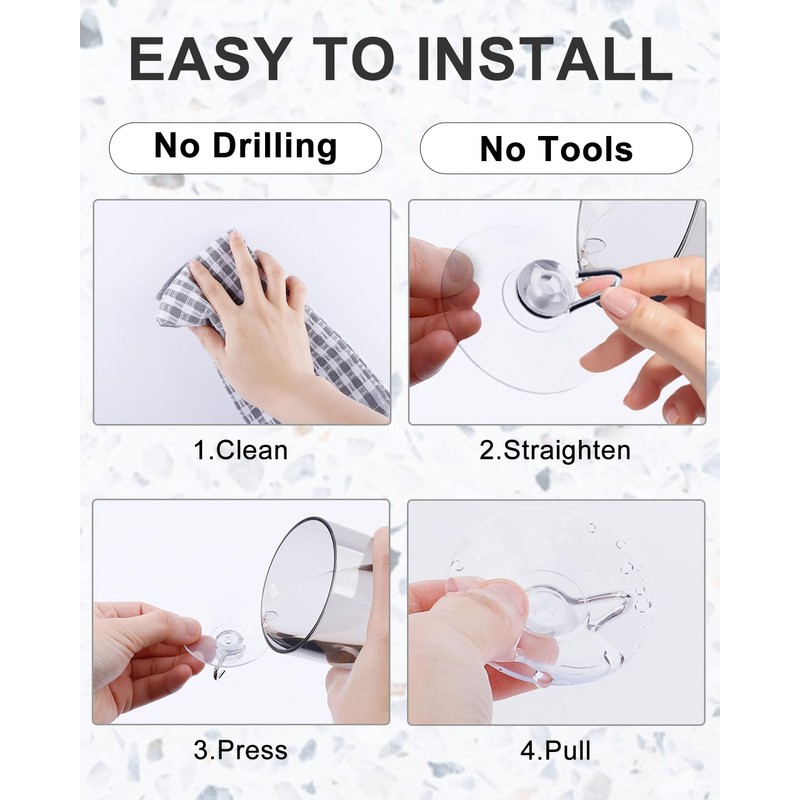 EASY TO INSTALL

No Drilling

No Tools

1.Clean

2.Straighten

3.Press

4.Pull