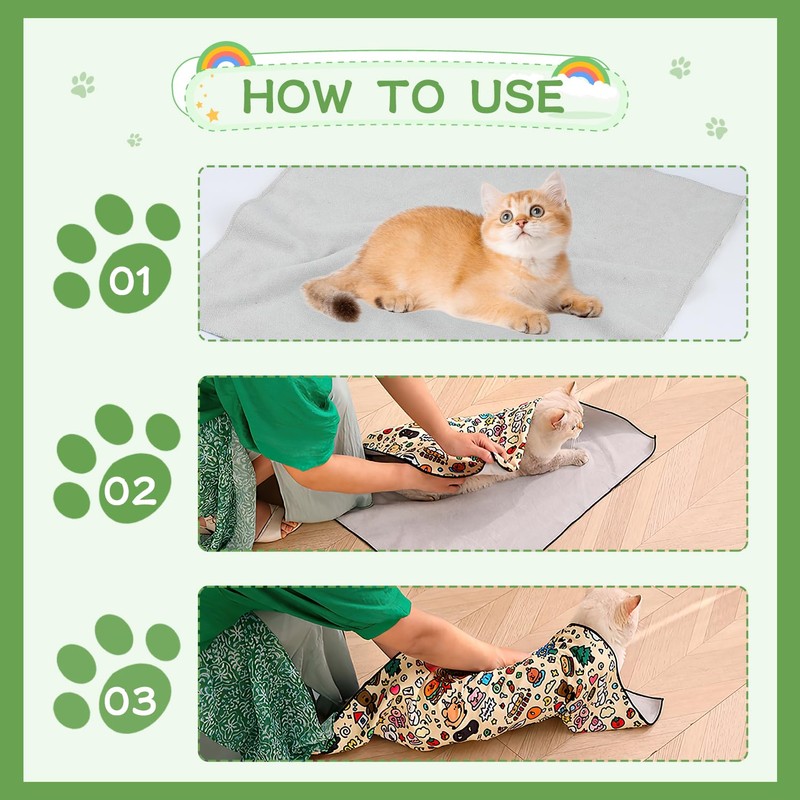 HOW TO USE

01

02

03