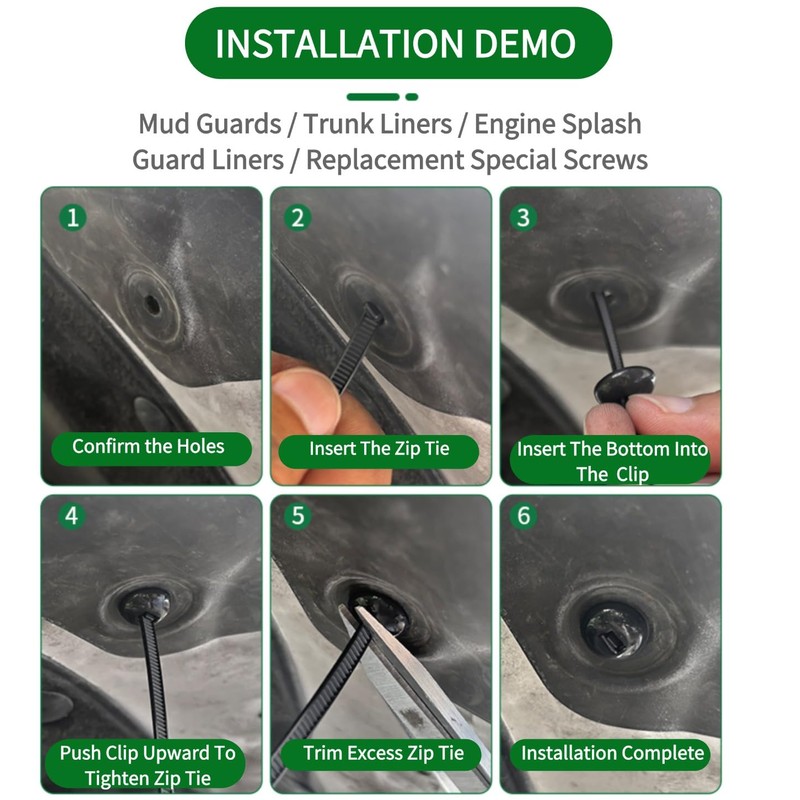 INSTALLATION DEMO

Mud Guards / Trunk Liners / Engine Splash Guard Liners / Replacement Special Screws

1
Confirm the Holes

2
Insert The Zip Tie

3
Insert The Bottom Into The Clip

4
Push Clip Upward To Tighten Zip Tie

5
Trim Excess Zip Tie

6
Installation Complete