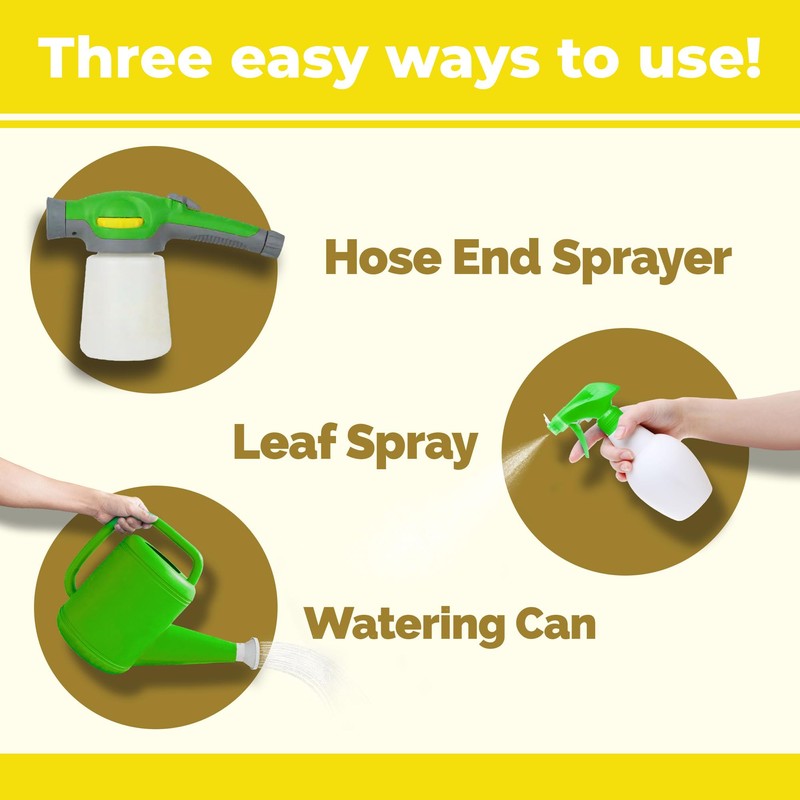 Three easy ways to use!

Hose End Sprayer

Leaf Spray

Watering Can