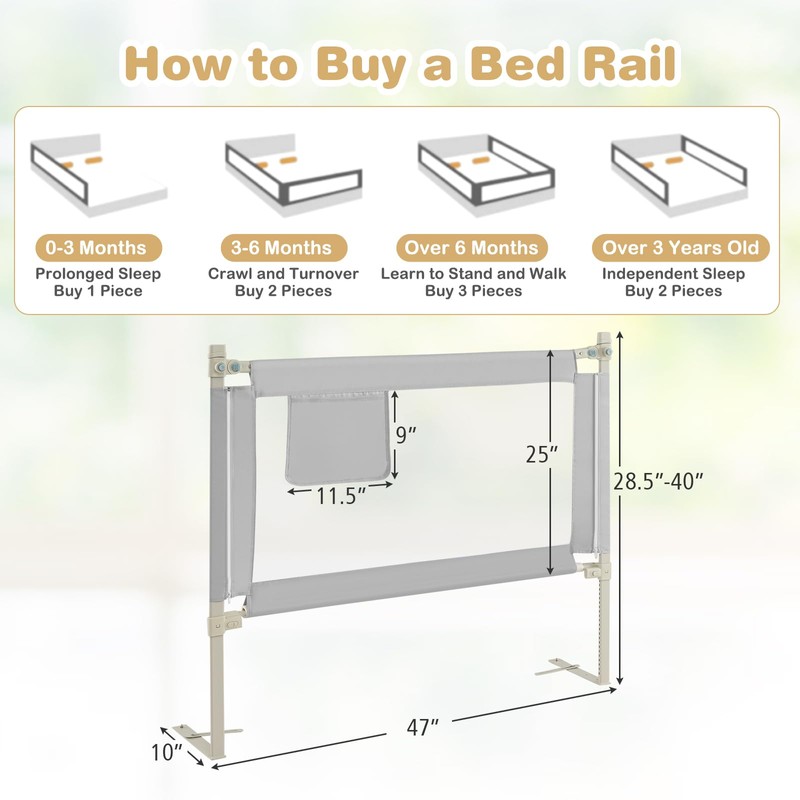 How to Buy a Bed Rail

0-3 Months
Prolonged Sleep
Buy 1 Piece

3-6 Months
Crawl and Turnover
Buy 2 Pieces

Over 6 Months
Learn to Stand and Walk
Buy 3 Pieces

Over 3 Years Old
Independent Sleep
Buy 2 Pieces

9″
11.5″
25″
28.5″-40″
47″
10″