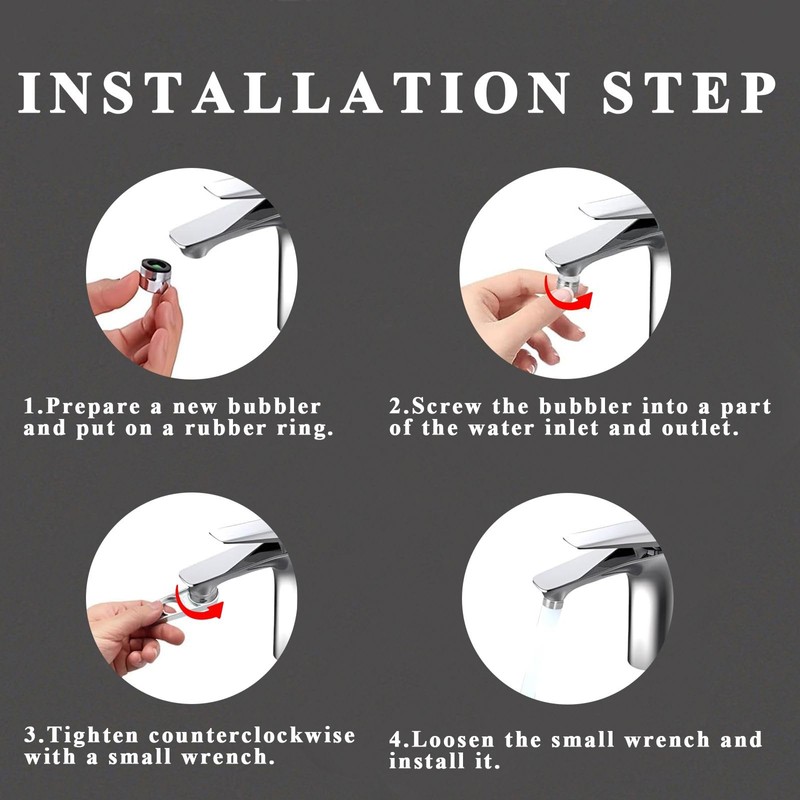 INSTALLATION STEP

1.Prepare a new bubbler and put on a rubber ring.

2.Screw the bubbler into a part of the water inlet and outlet.

3.Tighten counterclockwise with a small wrench.

4.Loosen the small wrench and install it.