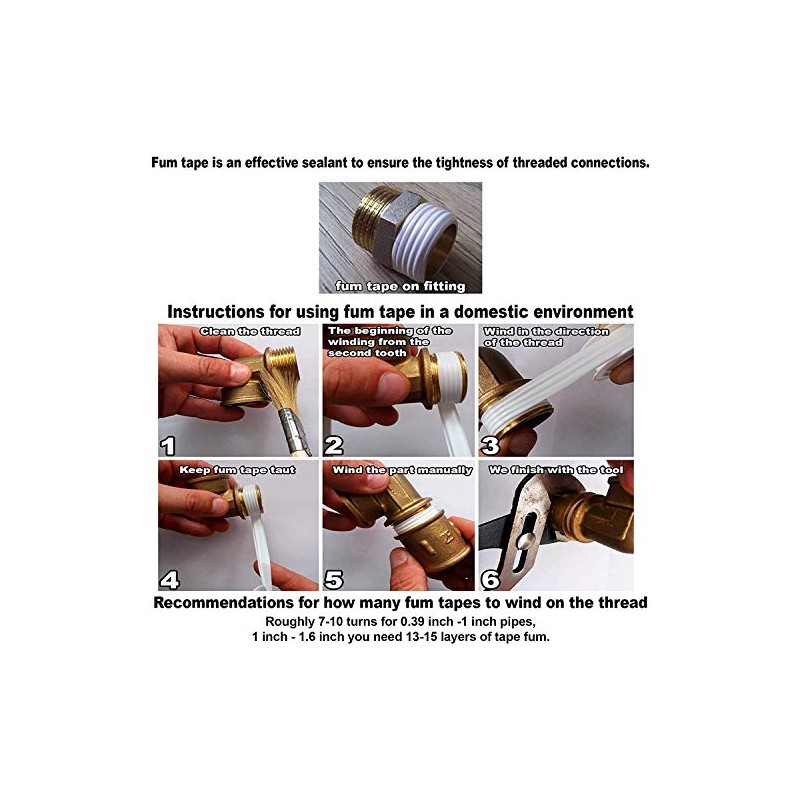 Fum tape is an effective sealant to ensure the tightness of threaded connections.

fum tape on fitting

Instructions for using fum tape in a domestic environment

Clean the thread

1

The beginning of the winding from the second tooth

2

Wind in the direction of the thread

3

Keep fum tape taut

4

Wind the part manually

5

We finish with the tool

6

Recommendations for how many fum tapes to wind on the thread

Roughly 7-10 turns for 0.39 inch -1 inch pipes, 1 inch - 1.6 inch you need 13-15 layers of tape fum.