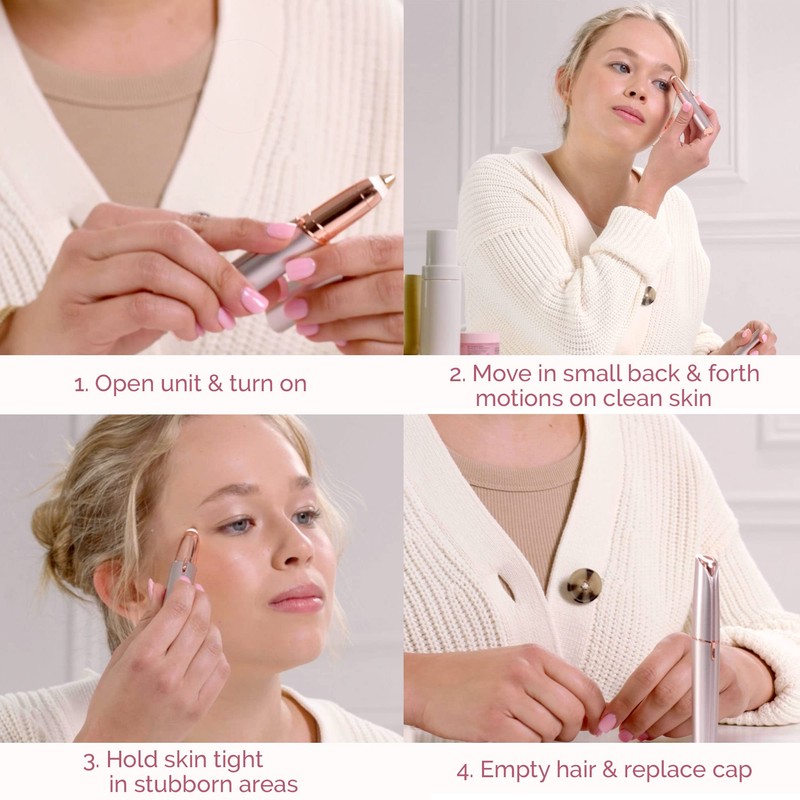 1. Open unit & turn on

2. Move in small back & forth motions on clean skin

3. Hold skin tight in stubborn areas

4. Empty hair & replace cap