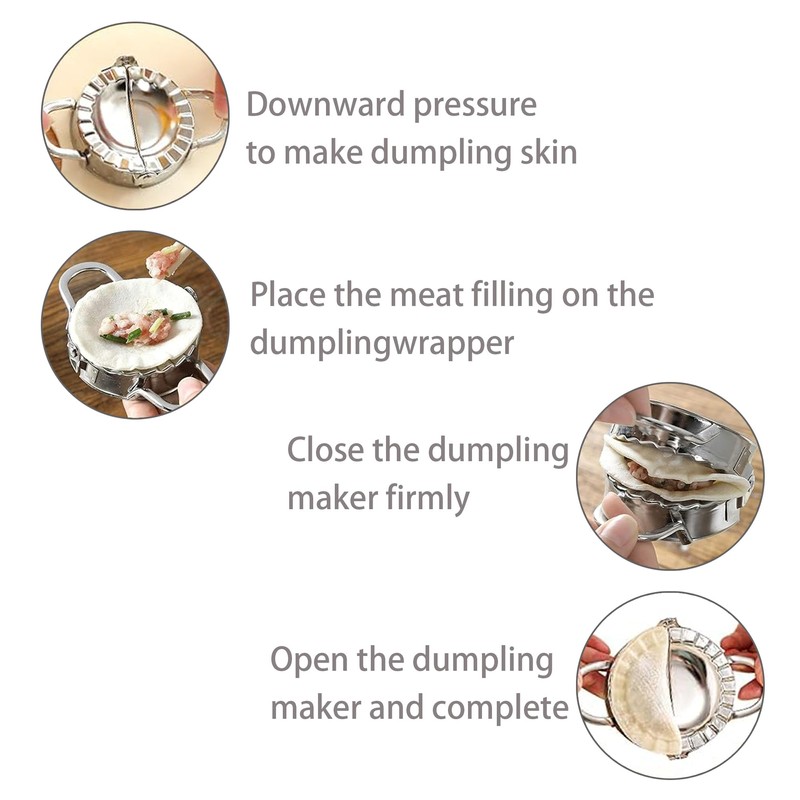 Downward pressure to make dumpling skin

Place the meat filling on the dumplingwrapper

Close the dumpling maker firmly

Open the dumpling maker and complete