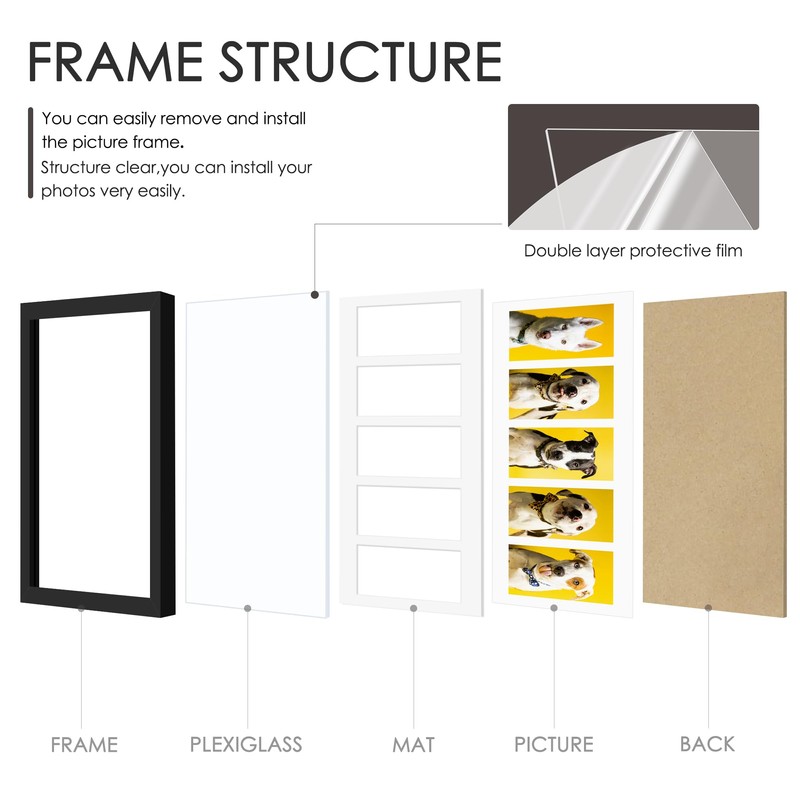 FRAME STRUCTURE

You can easily remove and install the picture frame.
Structure clear,you can install your photos very easily.

Double layer protective film

FRAME

PLEXIGLASS

MAT

PICTURE

BACK