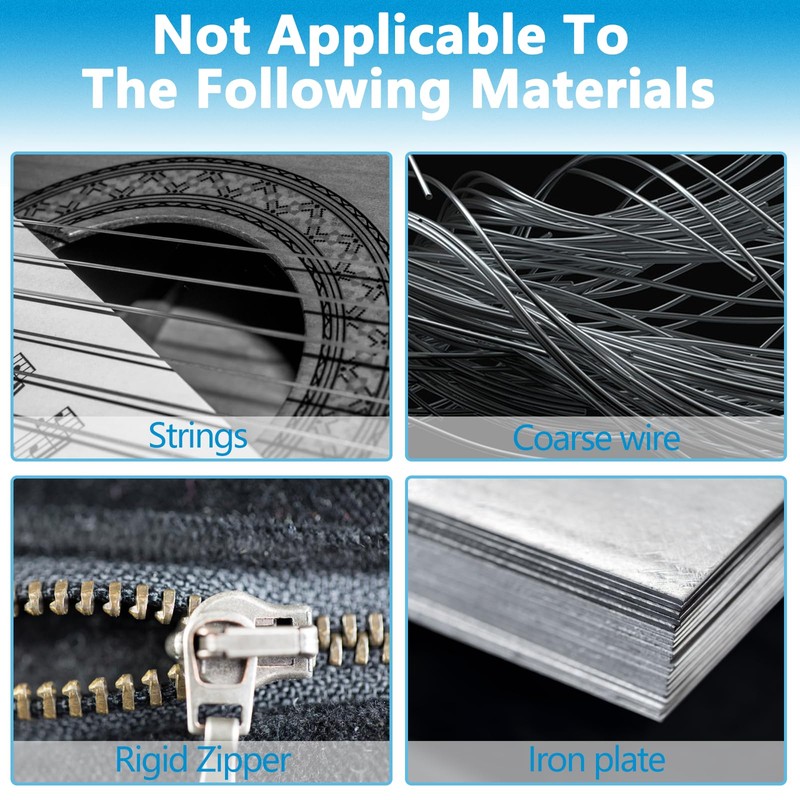 Not Applicable To The Following Materials

Strings

Coarse wire

Rigid Zipper

Iron plate