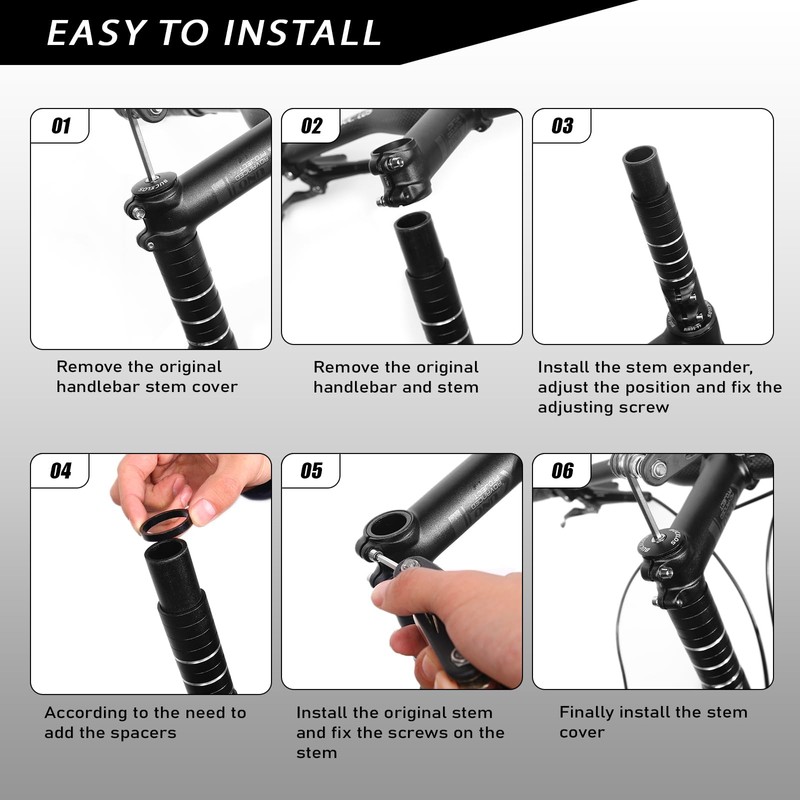 EASY TO INSTALL

01

Remove the original handlebar stem cover

02

Remove the original handlebar and stem

03

Install the stem expander, adjust the position and fix the adjusting screw

04

According to the need to add the spacers

05

Install the original stem and fix the screws on the stem

06

Finally install the stem cover