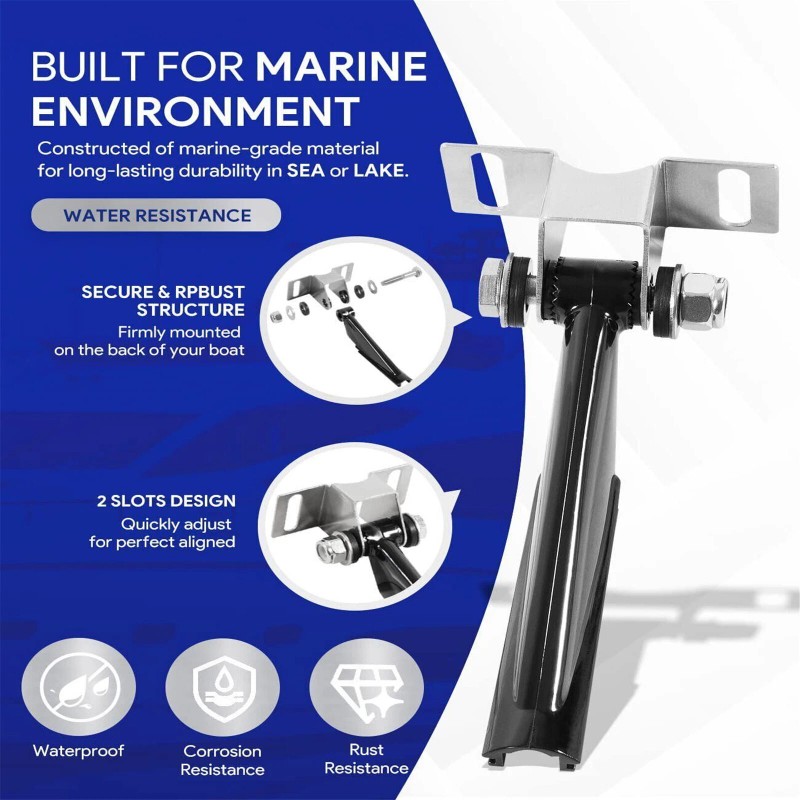 BUILT FOR MARINE ENVIRONMENT

Constructed of marine-grade material for long-lasting durability in SEA or LAKE.

WATER RESISTANCE

SECURE & RPBUST STRUCTURE
Firmly mounted on the back of your boat

2 SLOTS DESIGN
Quickly adjust for perfect aligned

Waterproof

Corrosion Resistance

Rust Resistance