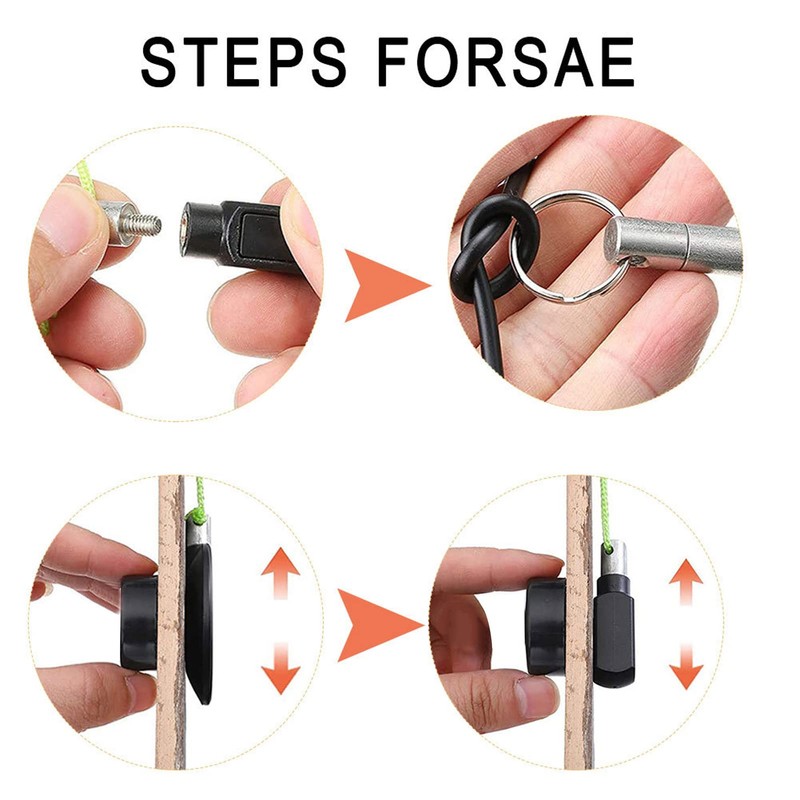 STEPS FORSAE