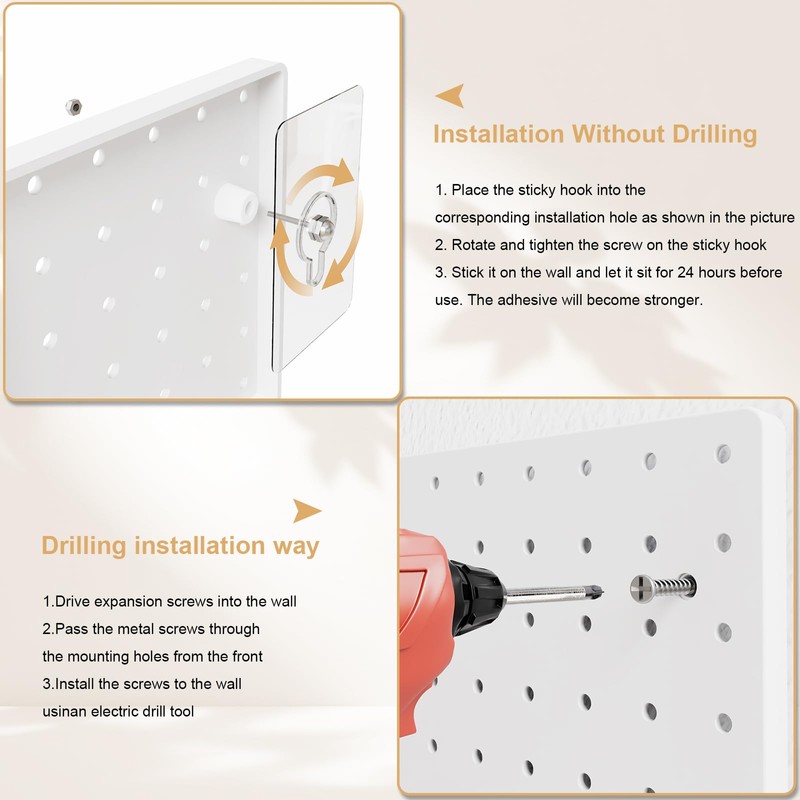 Installation Without Drilling

1. Place the sticky hook into the corresponding installation hole as shown in the picture
2. Rotate and tighten the screw on the sticky hook
3. Stick it on the wall and let it sit for 24 hours before use. The adhesive will become stronger.

Drilling installation way

1.Drive expansion screws into the wall
2.Pass the metal screws through the mounting holes from the front
3.Install the screws to the wall usinan electric drill tool