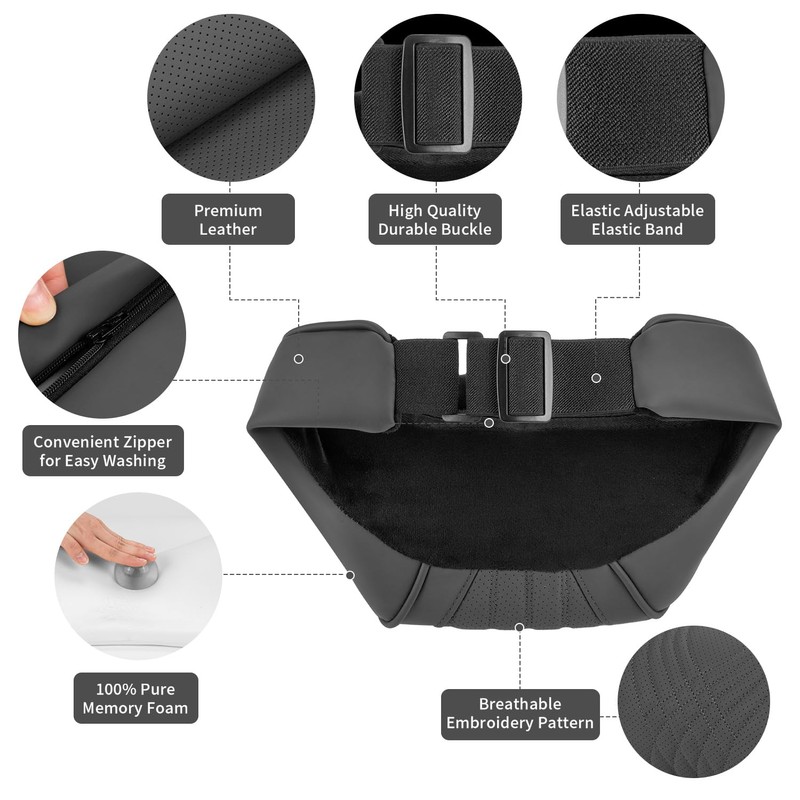 Premium Leather

High Quality Durable Buckle

Elastic Adjustable Elastic Band

Convenient Zipper for Easy Washing

100% Pure Memory Foam

Breathable Embroidery Pattern