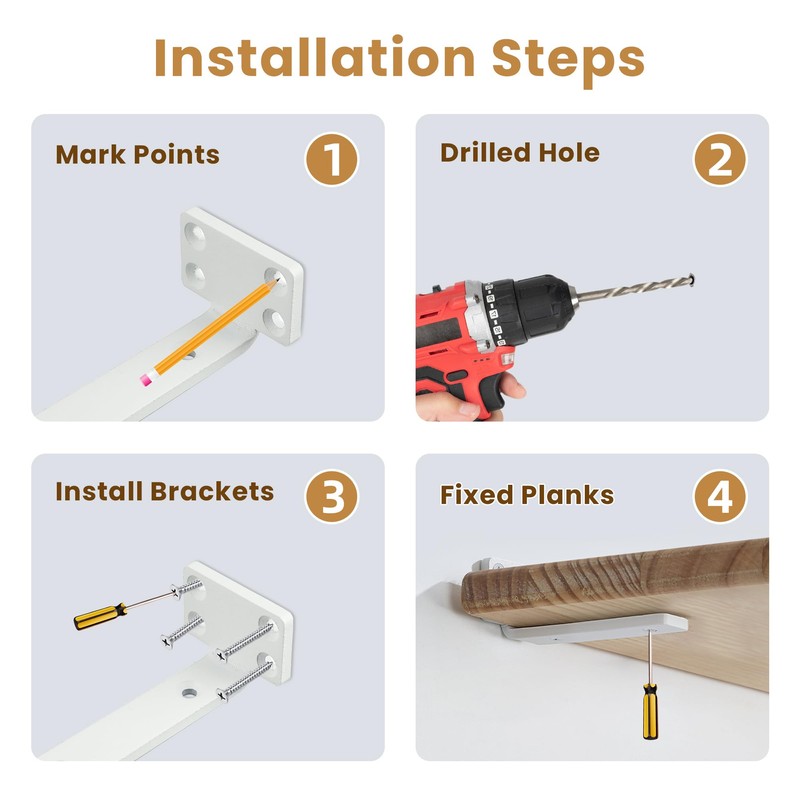 Installation Steps

Mark Points
1

Drilled Hole
2

Install Brackets
3

Fixed Planks
4