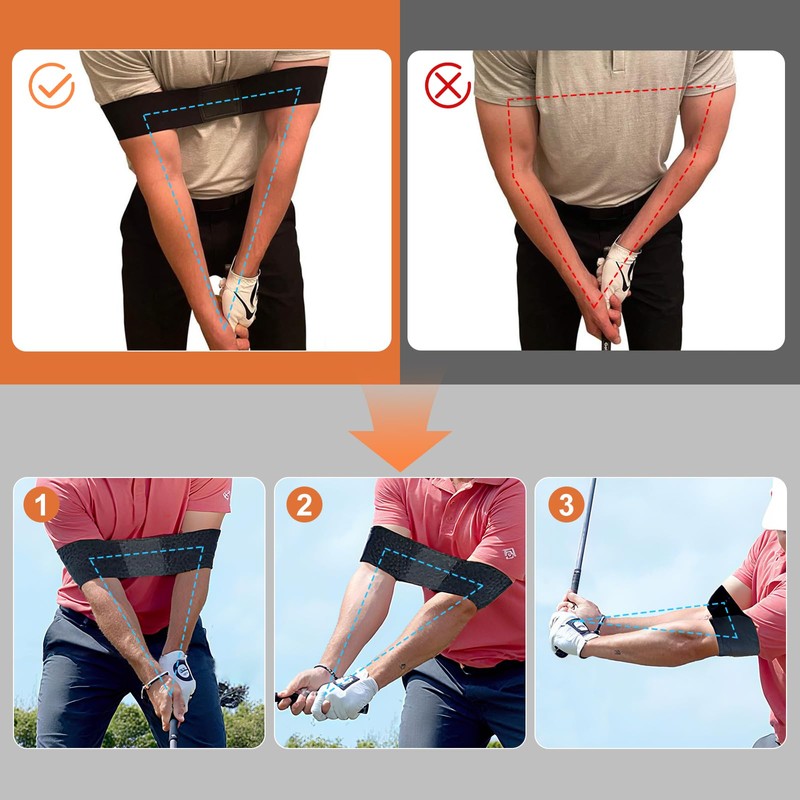 1

2

3