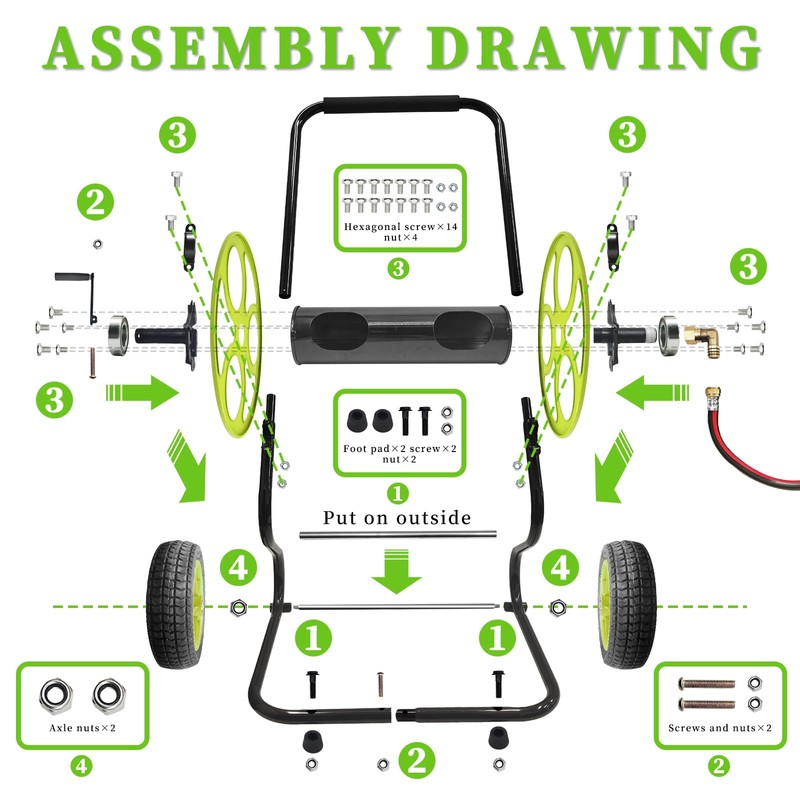 ASSEMBLY DRAWING

3

3

2

Hexagonal screw×14 nut×4

3

3

3

Foot pad×2 screw×2 nut×2

1

Put on outside

4

4

1

1

Axle nuts×2

4

2

Screws and nuts×2

2