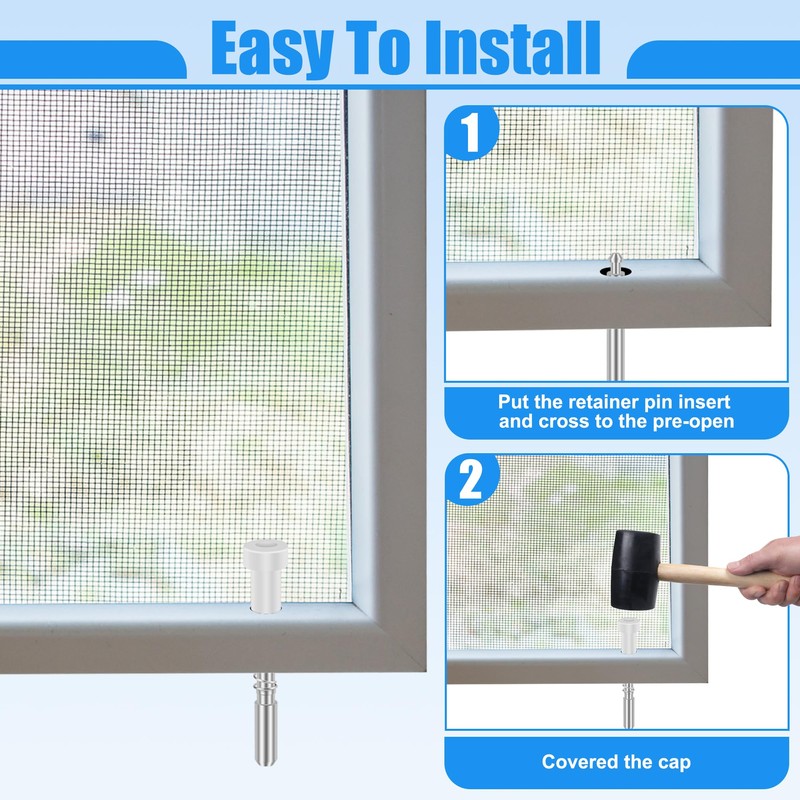 Easy To Install

1

Put the retainer pin insert and cross to the pre-open

2

Covered the cap