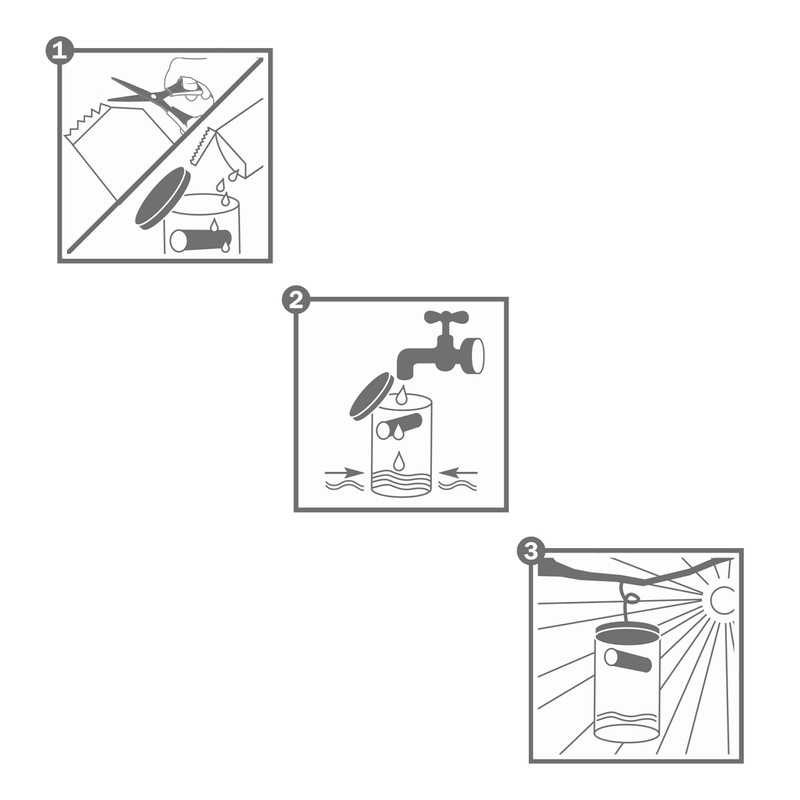 1

2

3