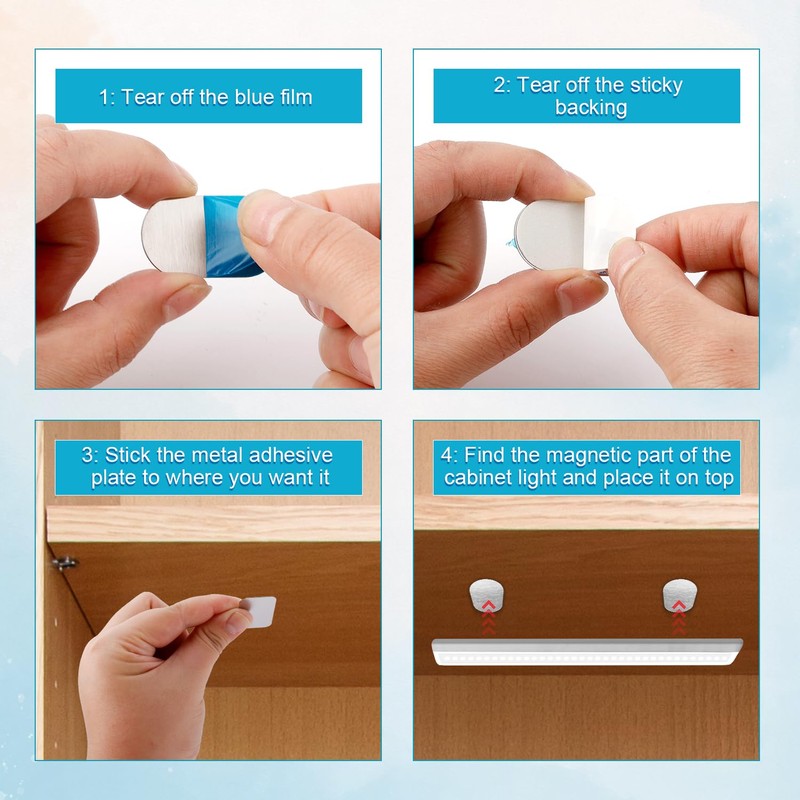 1: Tear off the blue film

2: Tear off the sticky backing

3: Stick the metal adhesive plate to where you want it

4: Find the magnetic part of the cabinet light and place it on top