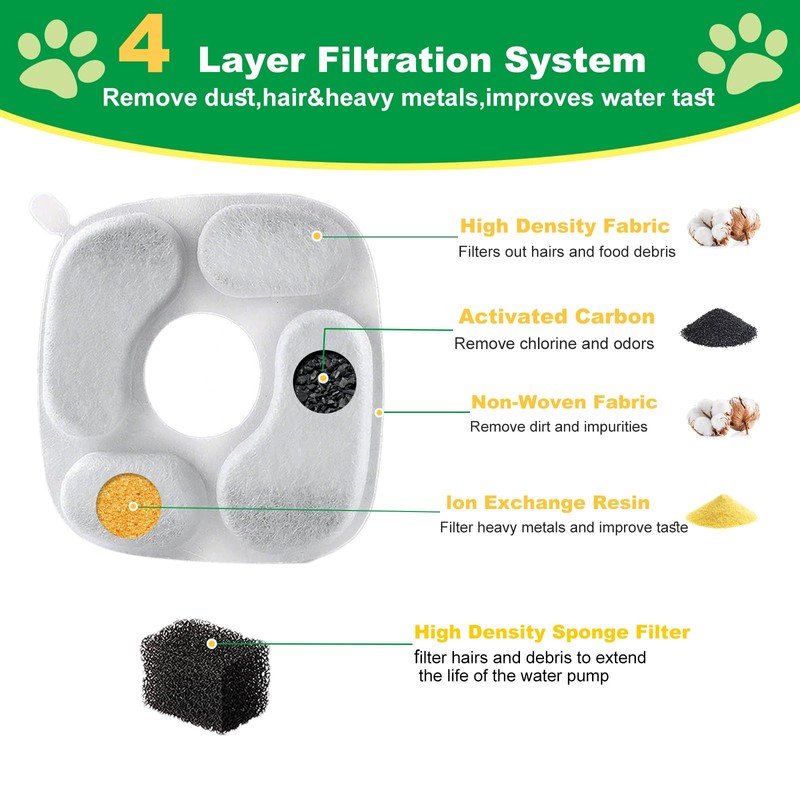 4 Layer Filtration System
Remove dust,hair&heavy metals,improves water tast

High Density Fabric
Filters out hairs and food debris

Activated Carbon
Remove chlorine and odors

Non-Woven Fabric
Remove dirt and impurities

Ion Exchange Resin
Filter heavy metals and improve taste

High Density Sponge Filter
filter hairs and debris to extend the life of the water pump