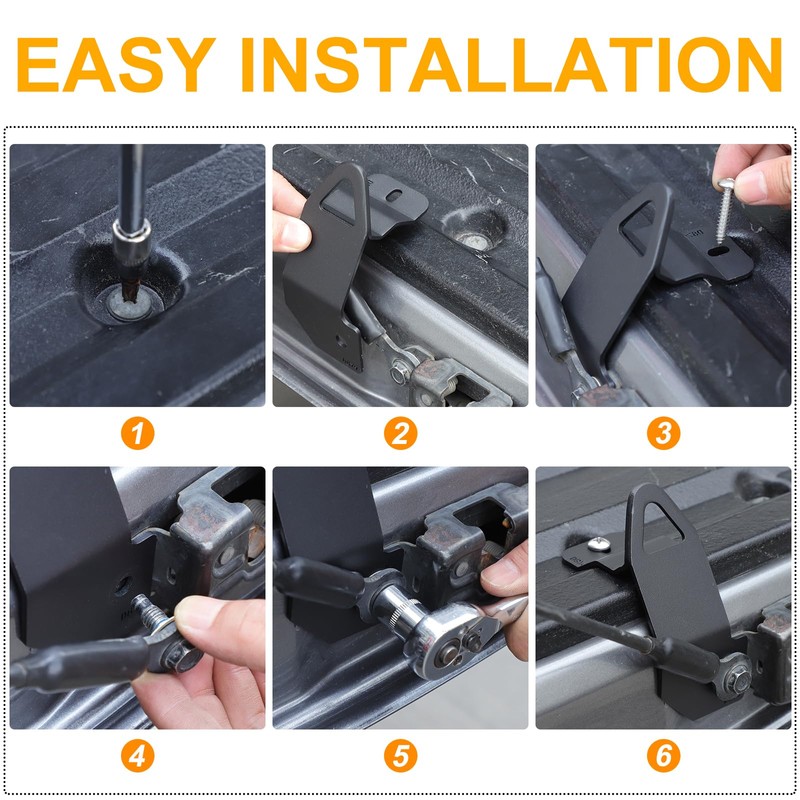 EASY INSTALLATION

1

2

3

4

5

6