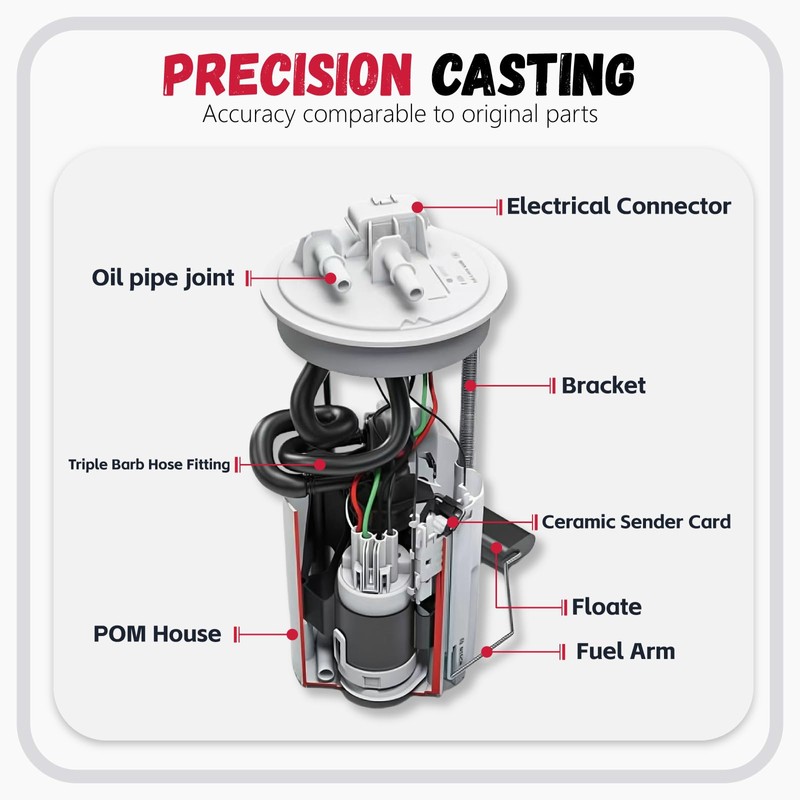 PRECISION CASTING
Accuracy comparable to original parts

Electrical Connector
Oil pipe joint
Bracket
Triple Barb Hose Fitting
Ceramic Sender Card
Floate
POM House
Fuel Arm