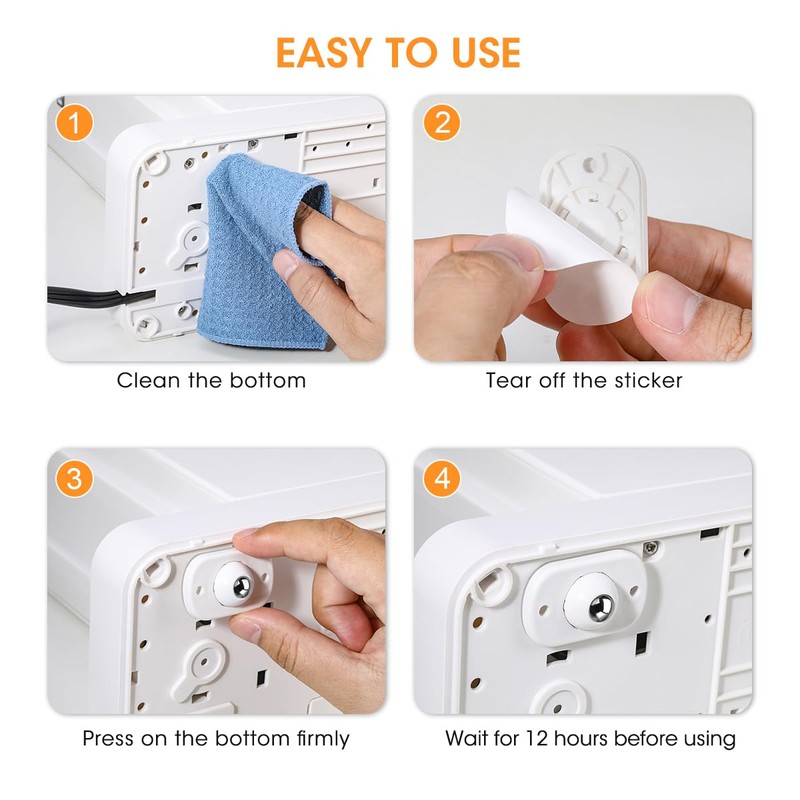 EASY TO USE

1

Clean the bottom

2

Tear off the sticker

3

Press on the bottom firmly

4

Wait for 12 hours before using