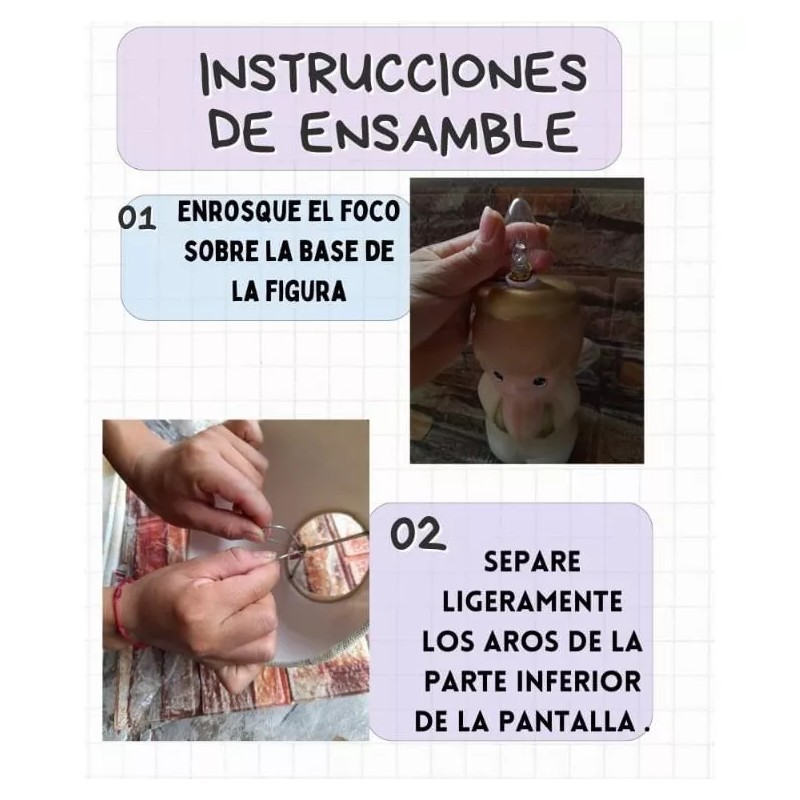 INSTRUCCIONES DE ENSAMBLE

01 ENROSQUE EL FOCO SOBRE LA BASE DE LA FIGURA

02 SEPARE LIGERAMENTE LOS AROS DE LA PARTE INFERIOR DE LA PANTALLA .