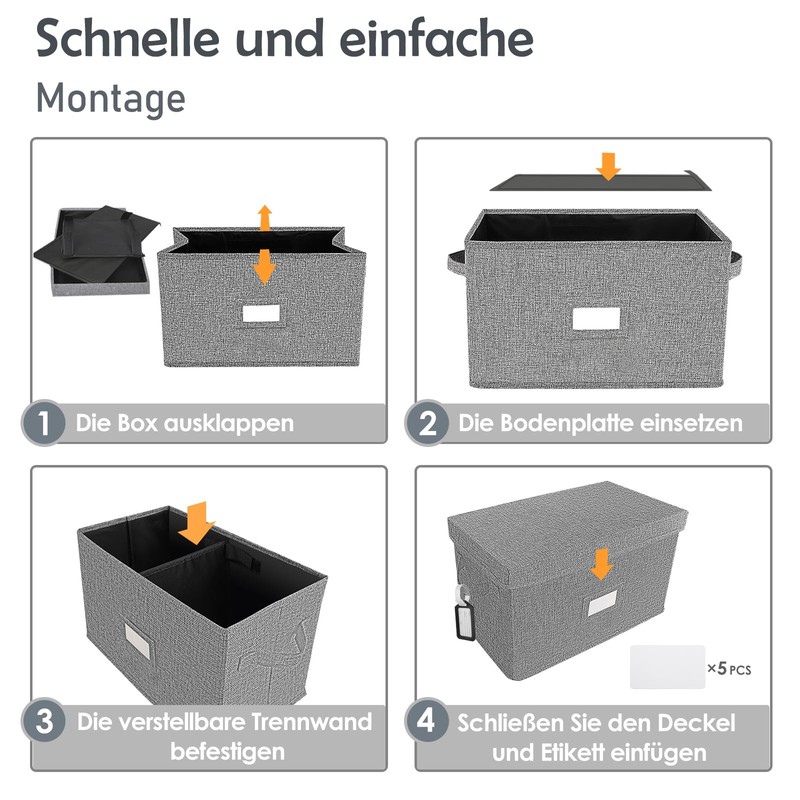 Schnelle und einfache
Montage

1 Die Box ausklappen

2 Die Bodenplatte einsetzen

3 Die verstellbare Trennwand befestigen

×5 PCS

4 Schließen Sie den Deckel und Etikett einfügen